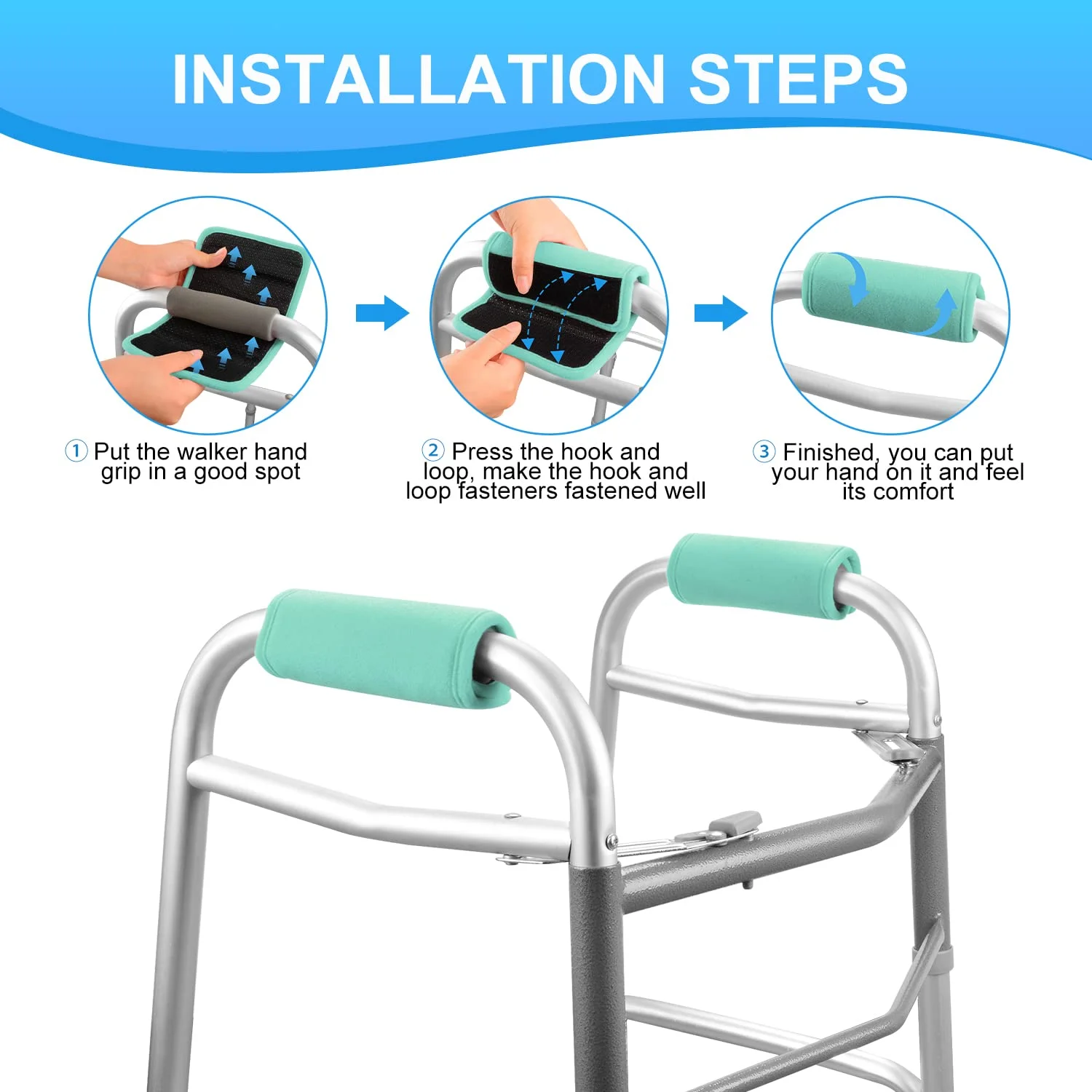 INSTALLATION STEPS

① Put the walker hand grip in a good spot

② Press the hook and loop, make the hook and loop fasteners fastened well

③ Finished, you can put your hand on it and feel its comfort