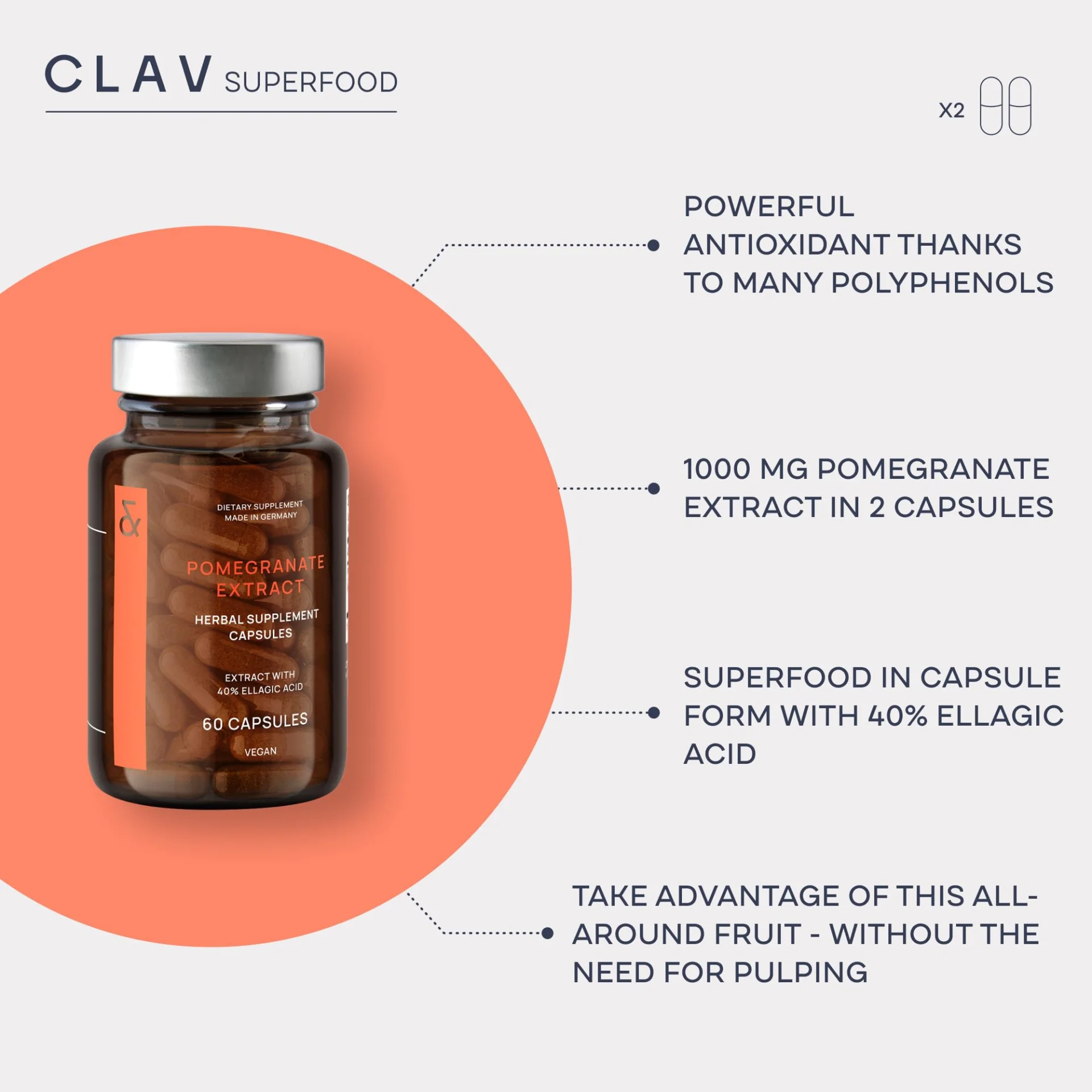 CLAV SUPERFOOD

X2

DIETARY SUPPLEMENT
MADE IN GERMANY

POMEGRANATE EXTRACT

HERBAL SUPPLEMENT CAPSULES

EXTRACT WITH 40% ELLAGIC ACID

60 CAPSULES

VEGAN

POWERFUL ANTIOXIDANT THANKS TO MANY POLYPHENOLS

1000 MG POMEGRANATE EXTRACT IN 2 CAPSULES

SUPERFOOD IN CAPSULE FORM WITH 40% ELLAGIC ACID

TAKE ADVANTAGE OF THIS ALL-AROUND FRUIT - WITHOUT THE NEED FOR PULPING