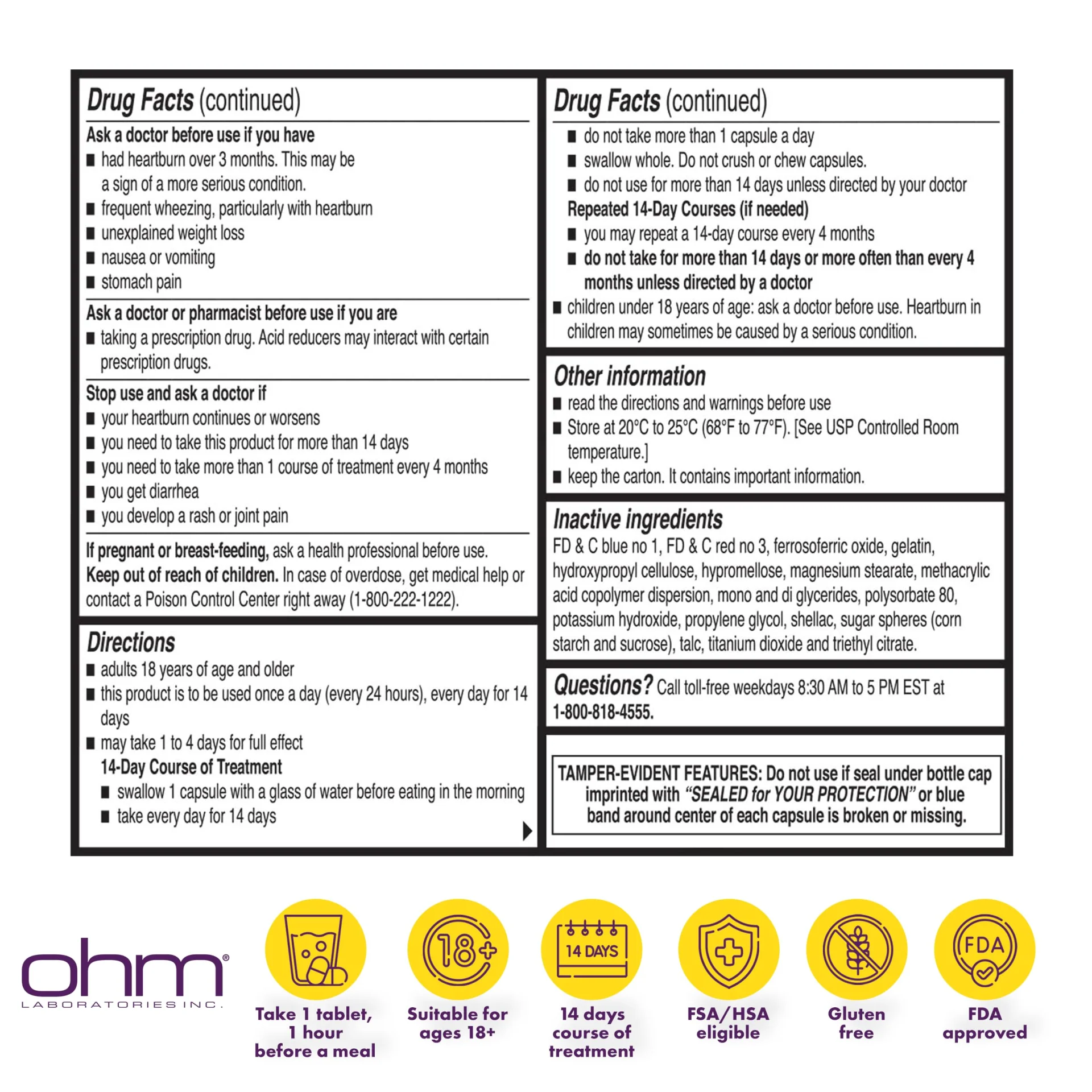 Drug Facts (continued)

Ask a doctor before use if you have
■ had heartburn over 3 months. This may be a sign of a more serious condition.
■ frequent wheezing, particularly with heartburn
■ unexplained weight loss
■ nausea or vomiting
■ stomach pain

Ask a doctor or pharmacist before use if you are
■ taking a prescription drug. Acid reducers may interact with certain prescription drugs.

Stop use and ask a doctor if
■ your heartburn continues or worsens
■ you need to take this product for more than 14 days
■ you need to take more than 1 course of treatment every 4 months
■ you get diarrhea
■ you develop a rash or joint pain

If pregnant or breast-feeding, ask a health professional before use.
Keep out of reach of children. In case of overdose, get medical help or contact a Poison Control Center right away (1-800-222-1222).

Directions
■ adults 18 years of age and older
■ this product is to be used once a day (every 24 hours), every day for 14 days
■ may take 1 to 4 days for full effect
14-Day Course of Treatment
■ swallow 1 capsule with a glass of water before eating in the morning
■ take every day for 14 days

Drug Facts (continued)
■ do not take more than 1 capsule a day
■ swallow whole. Do not crush or chew capsules.
■ do not use for more than 14 days unless directed by your doctor
Repeated 14-Day Courses (if needed)
■ you may repeat a 14-day course every 4 months
■ do not take for more than 14 days or more often than every 4 months unless directed by a doctor
■ children under 18 years of age: ask a doctor before use. Heartburn in children may sometimes be caused by a serious condition.

Other information
■ read the directions and warnings before use
■ Store at 20°C to 25°C (68°F to 77°F). [See USP Controlled Room temperature.]
■ keep the carton. It contains important information.

Inactive ingredients
FD & C blue no 1, FD & C red no 3, ferrosoferric oxide, gelatin, hydroxypropyl cellulose, hypromellose, magnesium stearate, methacrylic acid copolymer dispersion, mono and di glycerides, polysorbate 80, potassium hydroxide, propylene glycol, shellac, sugar spheres (corn starch and sucrose), talc, titanium dioxide and triethyl citrate.

Questions? Call toll-free weekdays 8:30 AM to 5 PM EST at 1-800-818-4555.

TAMPER-EVIDENT FEATURES: Do not use if seal under bottle cap imprinted with "SEALED for YOUR PROTECTION" or blue band around center of each capsule is broken or missing.

ohm®
LABORATORIES INC.

Take 1 tablet, 1 hour before a meal

18+
Suitable for ages 18+

14 DAYS
14 days course of treatment

FSA/HSA eligible

Gluten free

FDA
FDA approved