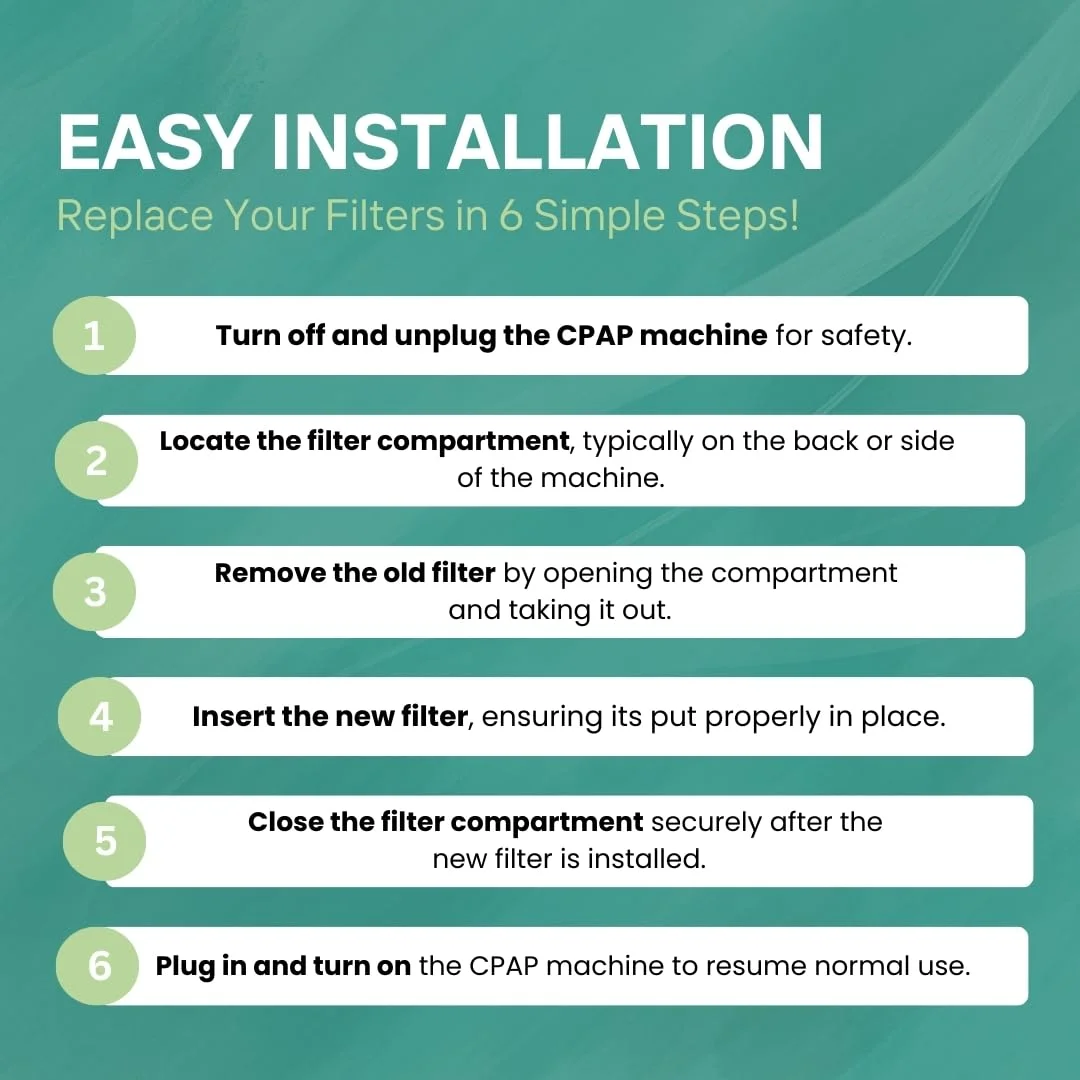 EASY INSTALLATION
Replace Your Filters in 6 Simple Steps!

1 Turn off and unplug the CPAP machine for safety.

2 Locate the filter compartment, typically on the back or side of the machine.

3 Remove the old filter by opening the compartment and taking it out.

4 Insert the new filter, ensuring its put properly in place.

5 Close the filter compartment securely after the new filter is installed.

6 Plug in and turn on the CPAP machine to resume normal use.