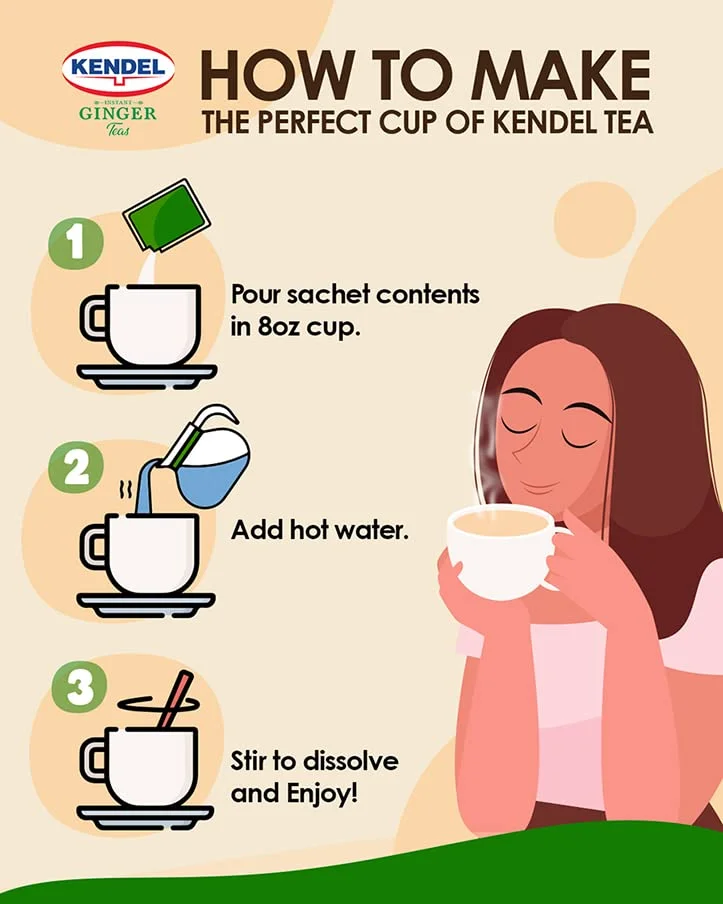 KENDEL
INSTANT
GINGER
Teas

HOW TO MAKE
THE PERFECT CUP OF KENDEL TEA

1
Pour sachet contents in 8oz cup.

2
Add hot water.

3
Stir to dissolve and Enjoy!