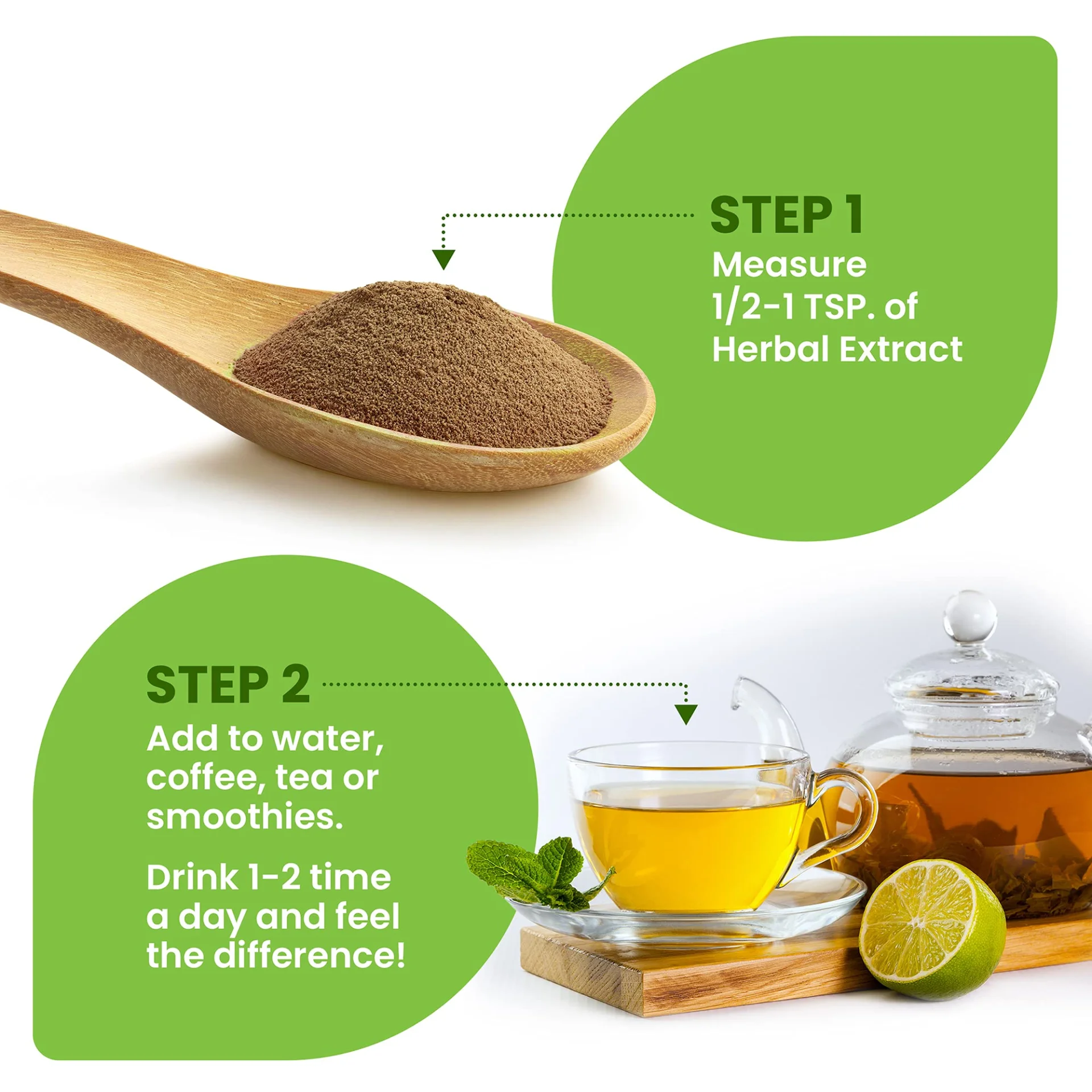 STEP 1
Measure 1/2-1 TSP. of Herbal Extract

STEP 2
Add to water, coffee, tea or smoothies.

Drink 1-2 time a day and feel the difference!