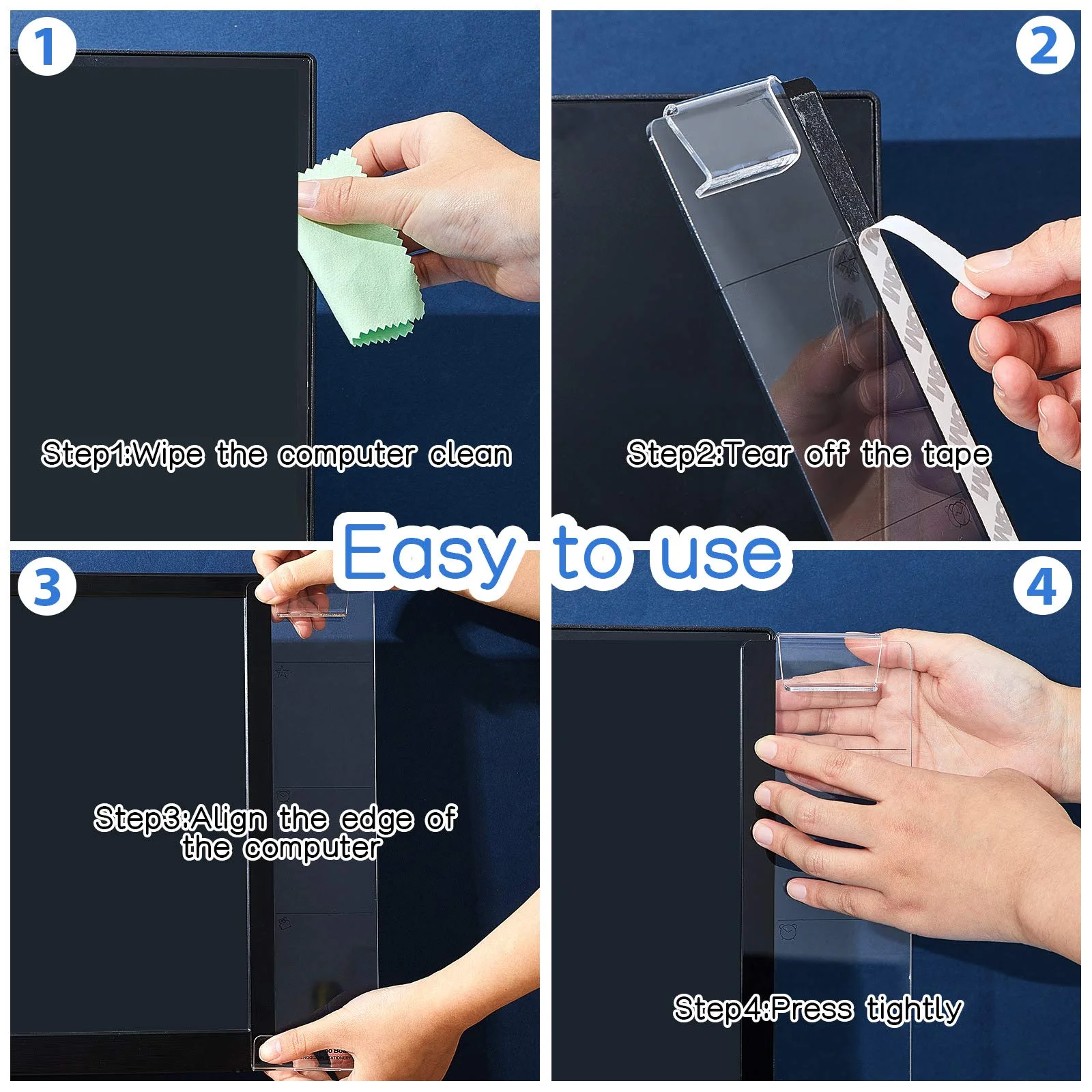 1

Step1:Wipe the computer clean

2

Step2:Tear off the tape

Easy to use

3

Step3:Align the edge of the computer

4

Step4:Press tightly