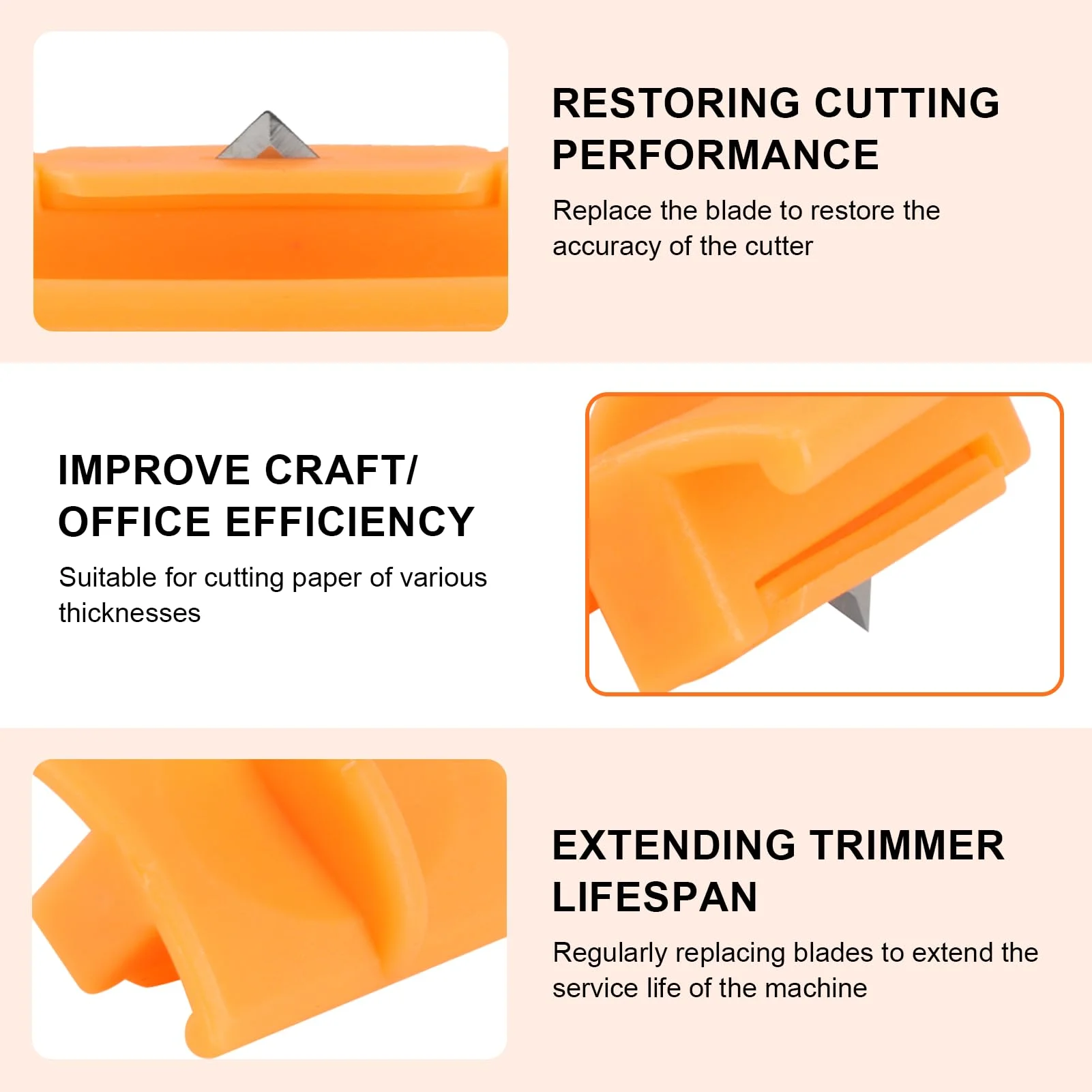 RESTORING CUTTING PERFORMANCE

Replace the blade to restore the accuracy of the cutter

IMPROVE CRAFT/ OFFICE EFFICIENCY

Suitable for cutting paper of various thicknesses

EXTENDING TRIMMER LIFESPAN

Regularly replacing blades to extend the service life of the machine