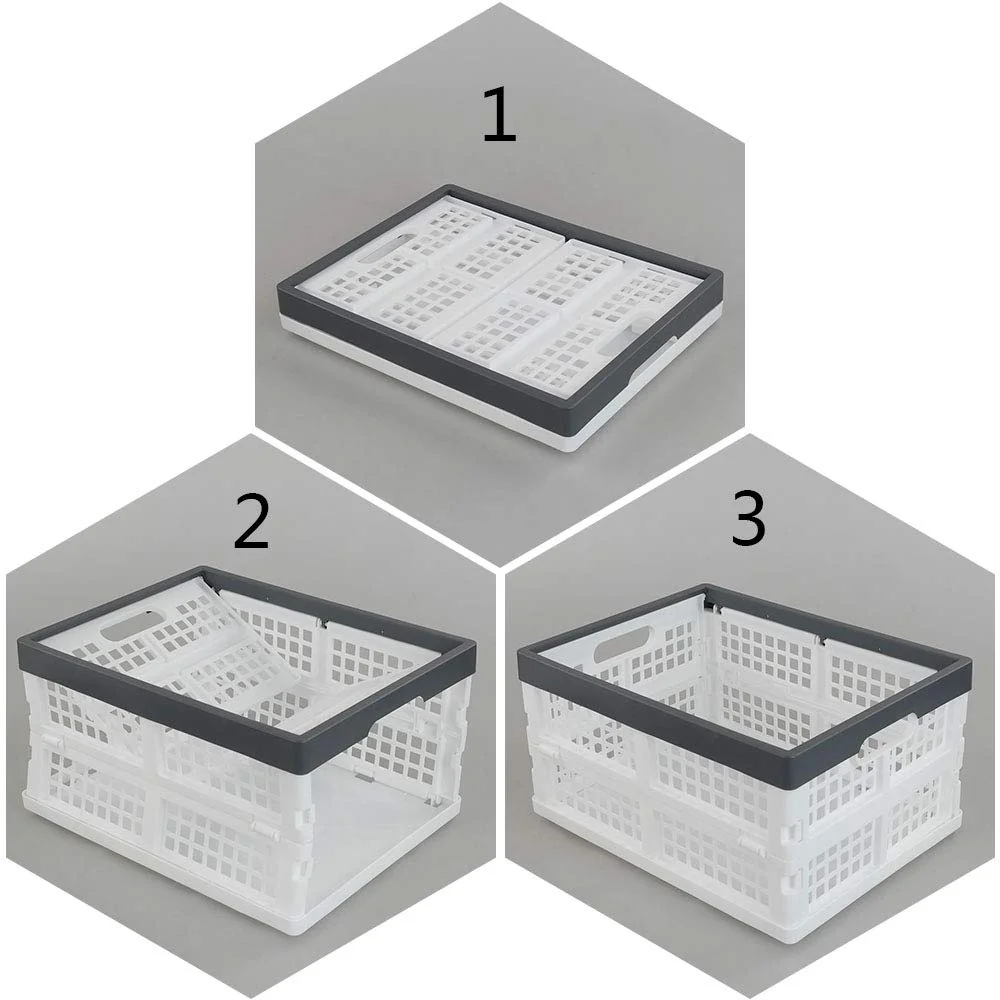 1

2

3