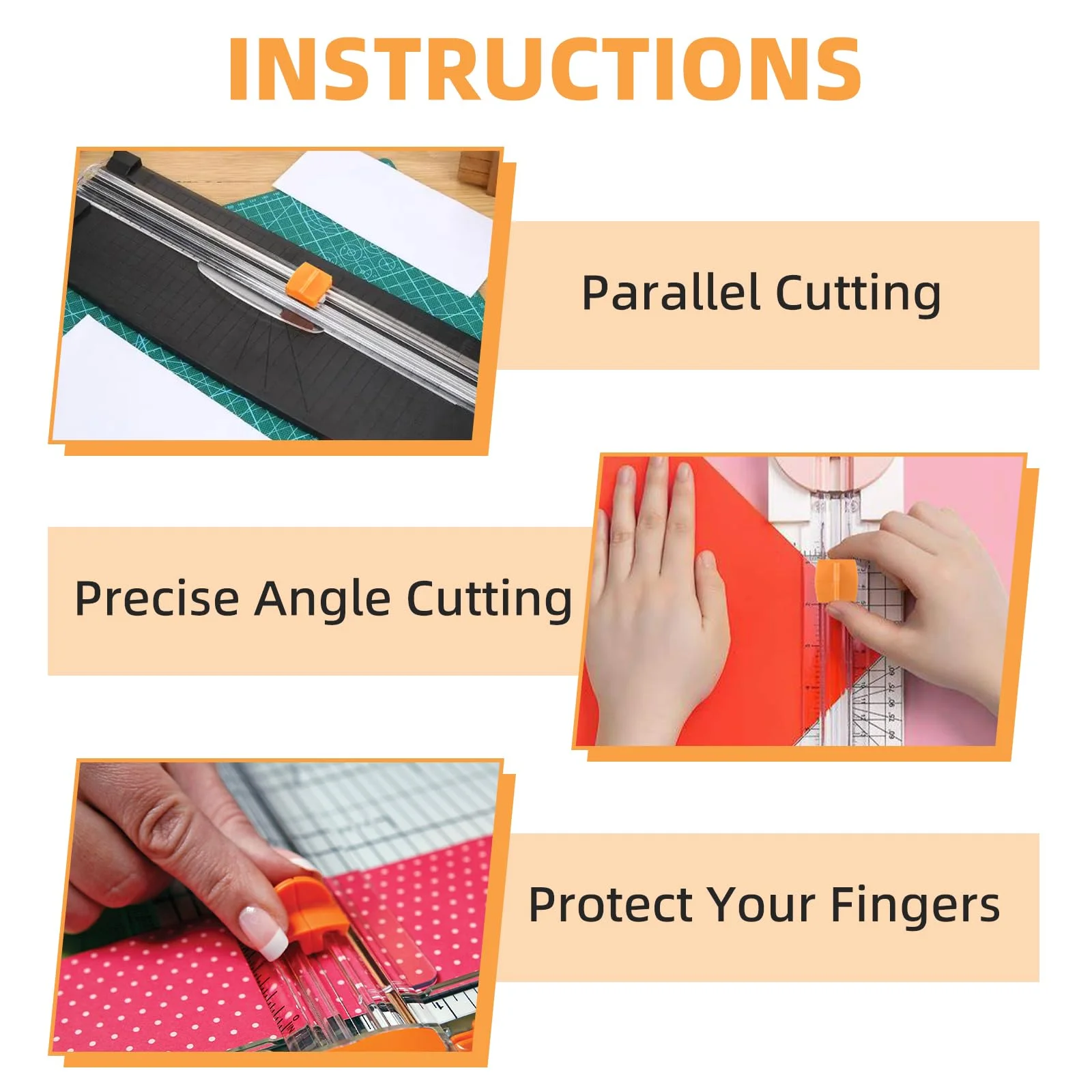 INSTRUCTIONS

Parallel Cutting

Precise Angle Cutting

Protect Your Fingers