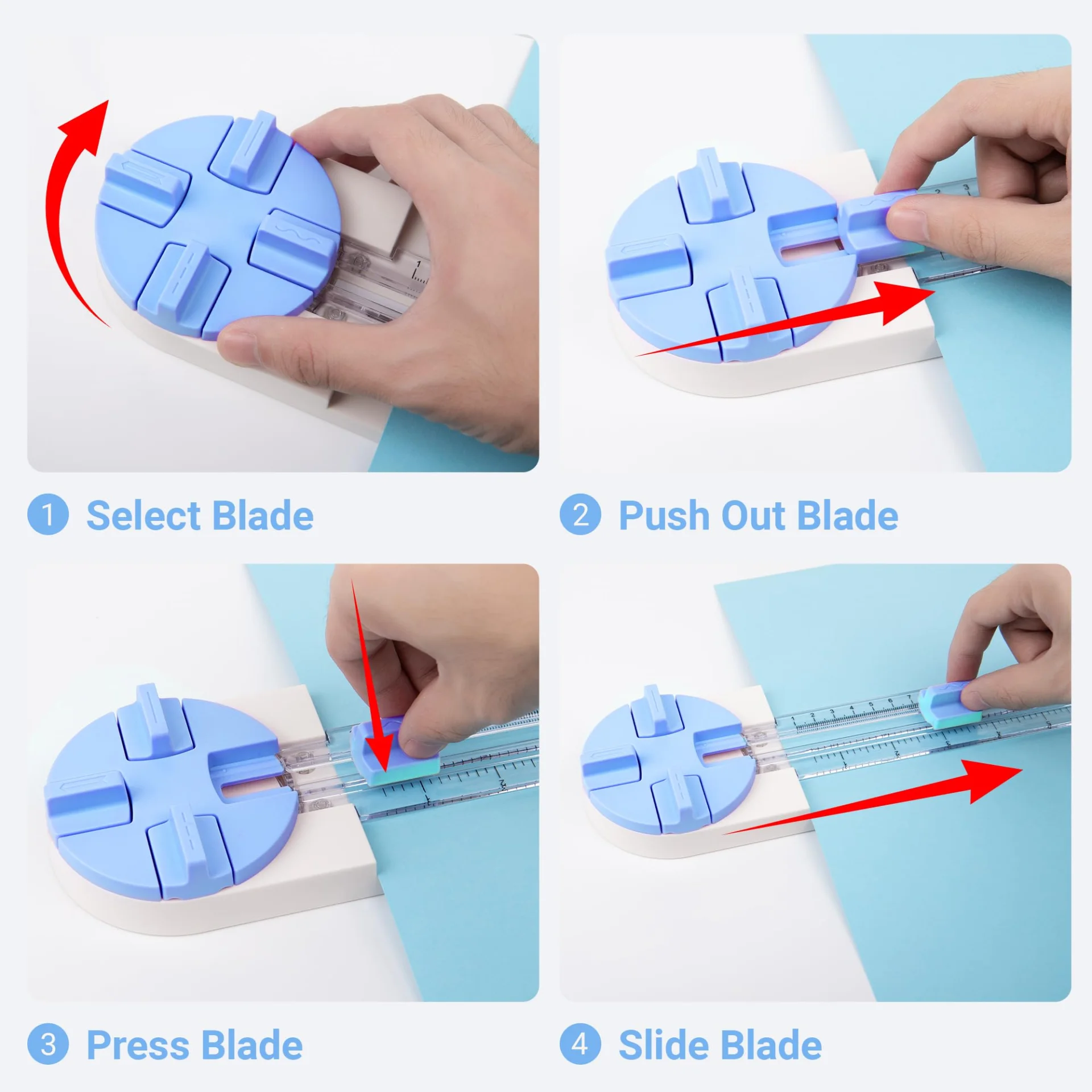 1 Select Blade

2 Push Out Blade

3 Press Blade

4 Slide Blade