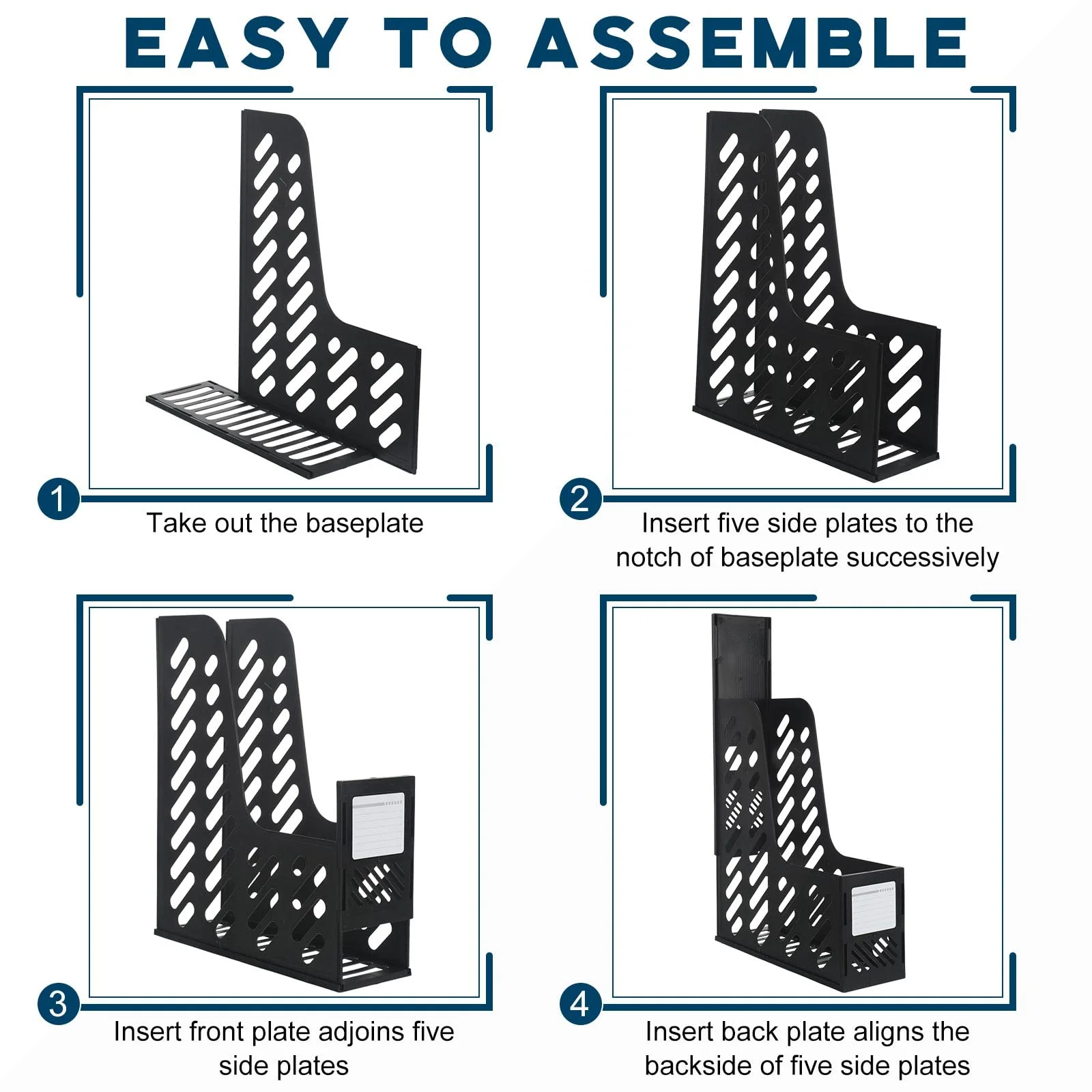 EASY TO ASSEMBLE

1
Take out the baseplate

2
Insert five side plates to the notch of baseplate successively

3
Insert front plate adjoins five side plates

4
Insert back plate aligns the backside of five side plates