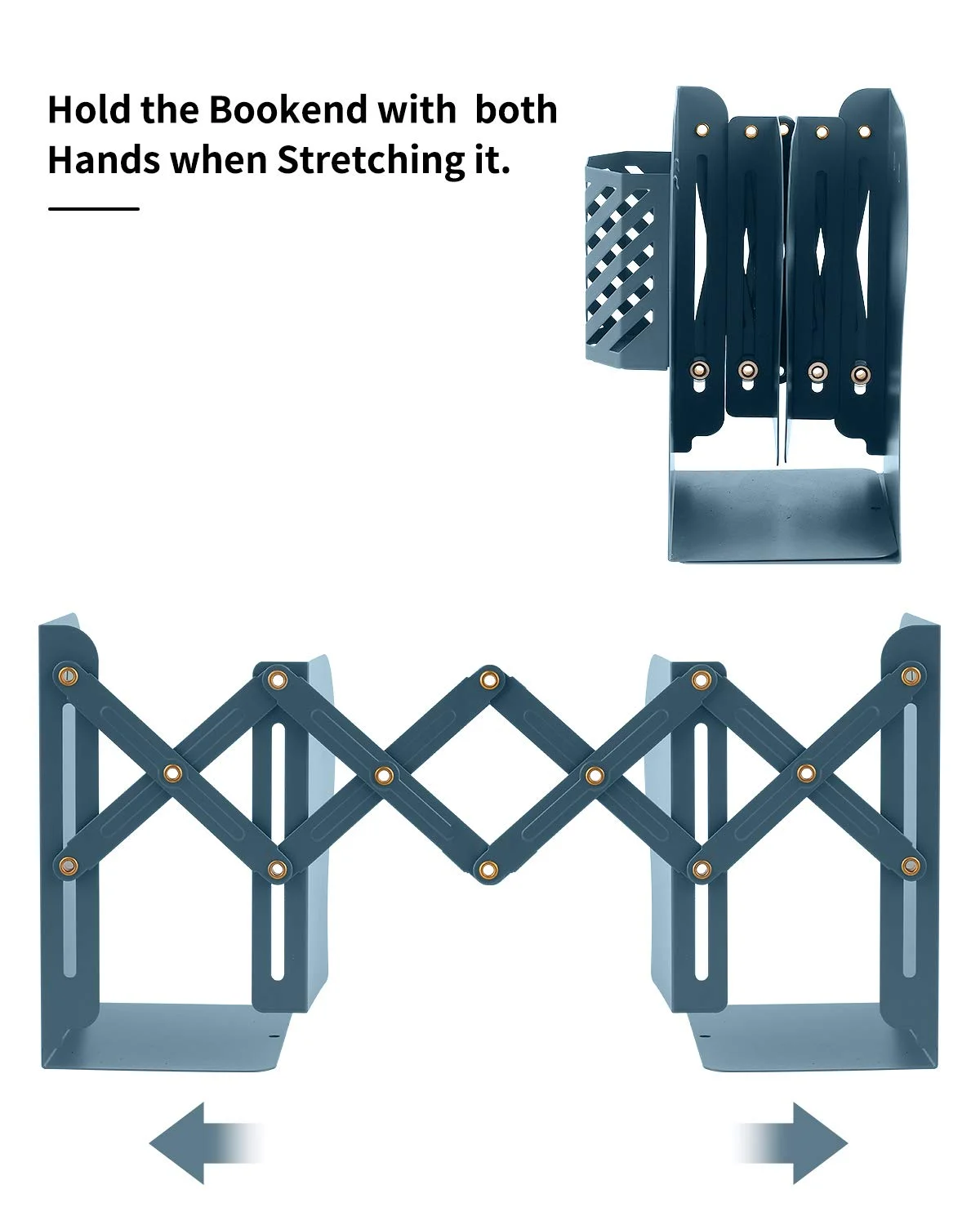 Hold the Bookend with both Hands when Stretching it.