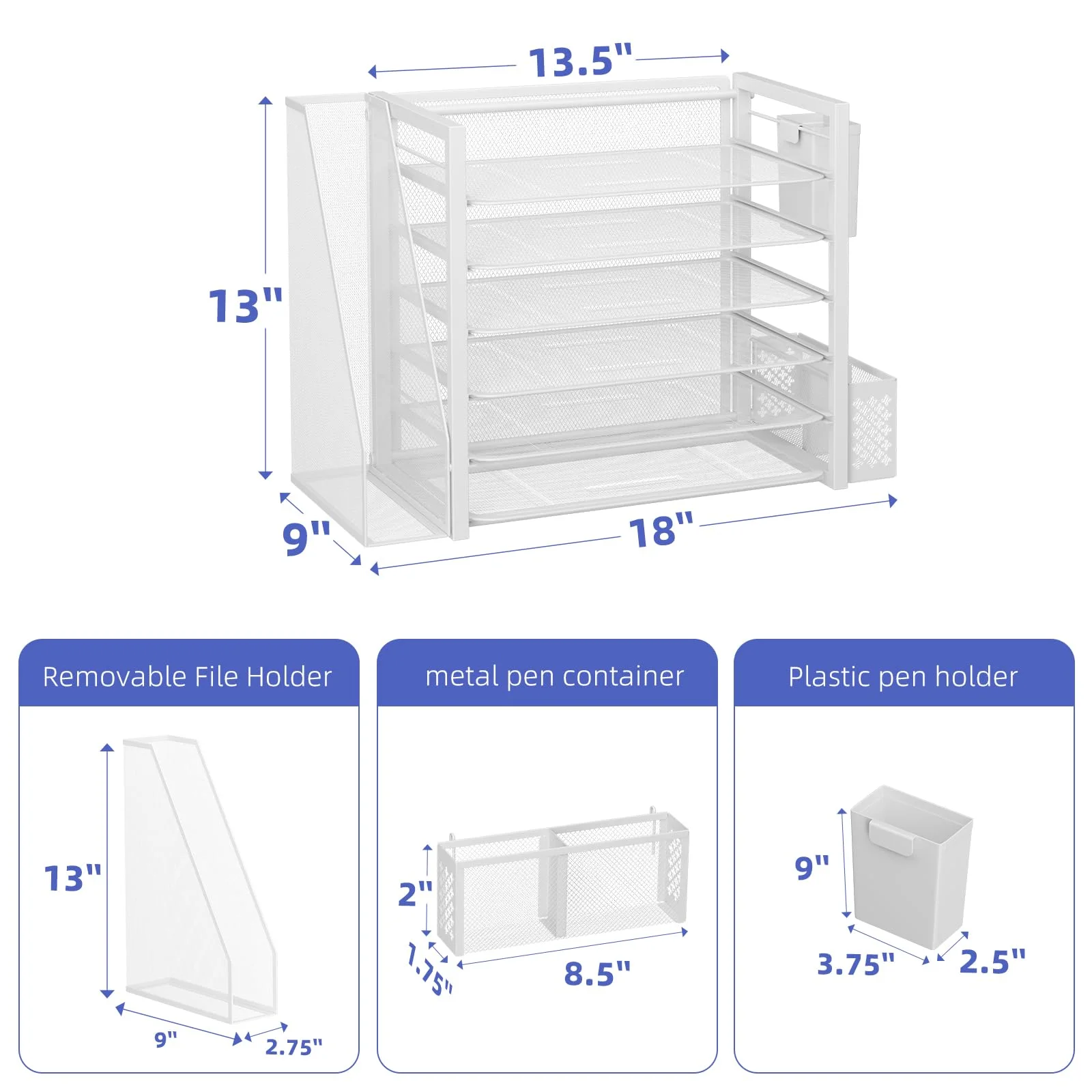 13.5"

13"

9"

18"

Removable File Holder

13"

9"

2.75"

metal pen container

2"

1.75"

8.5"

Plastic pen holder

9"

3.75"

2.5"