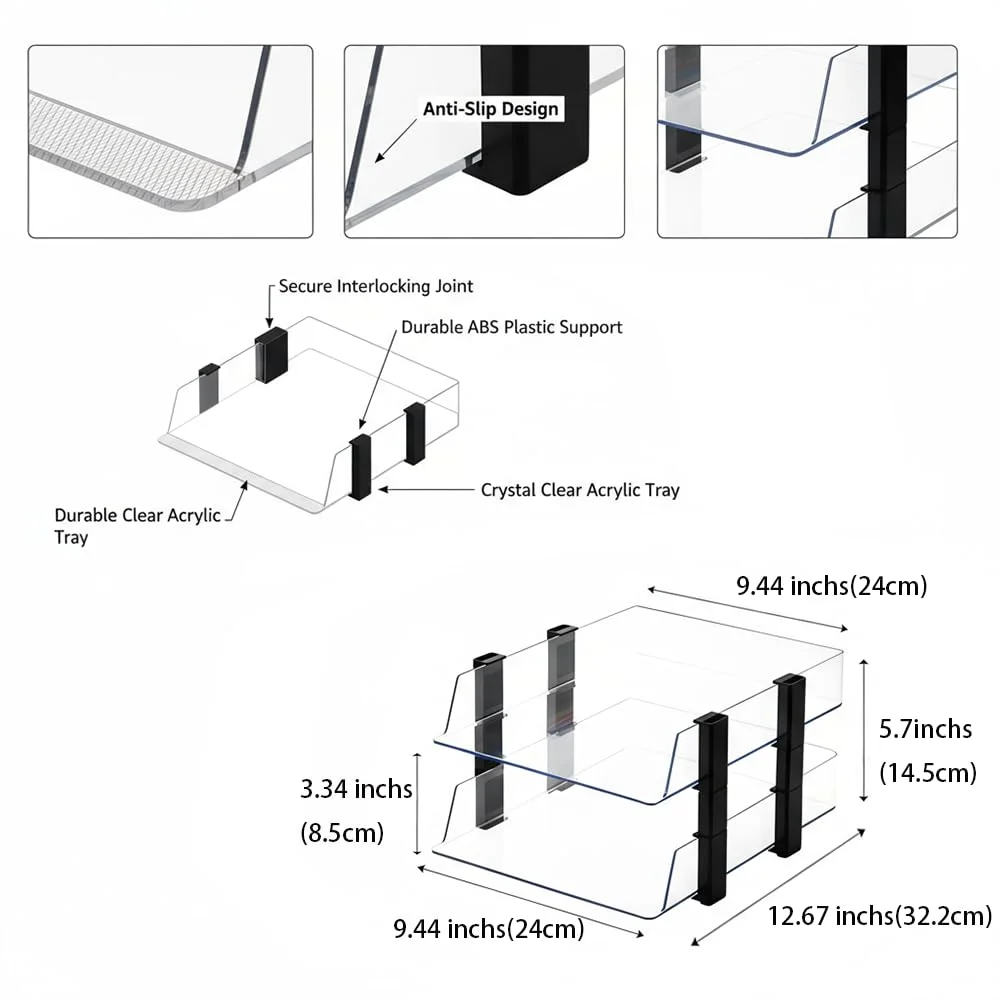 Anti-Slip Design

Secure Interlocking Joint

Durable ABS Plastic Support

Crystal Clear Acrylic Tray

Durable Clear Acrylic Tray

9.44 inchs(24cm)

5.7inchs (14.5cm)

3.34 inchs (8.5cm)

9.44 inchs(24cm)

12.67 inchs(32.2cm)