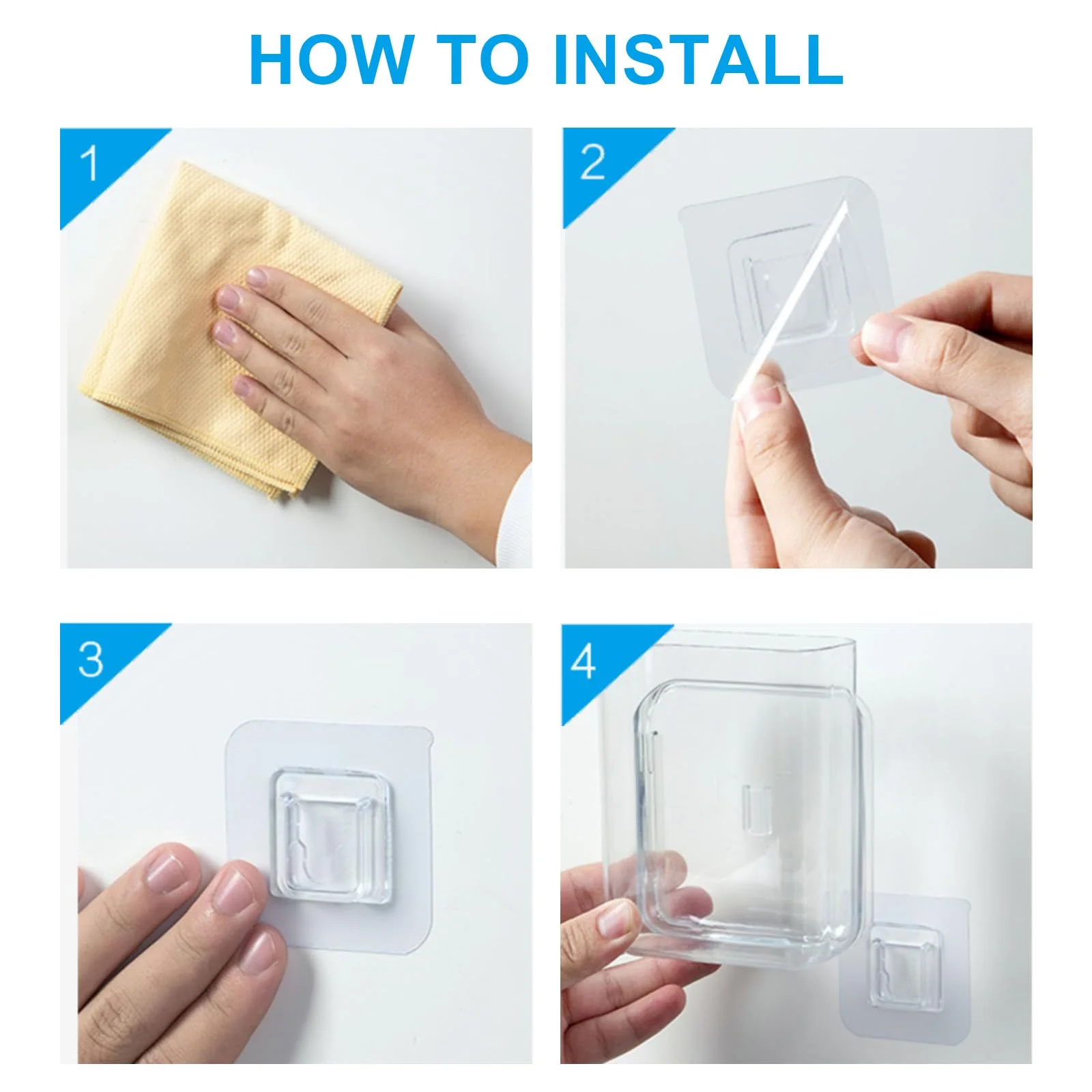 HOW TO INSTALL

1

2

3

4