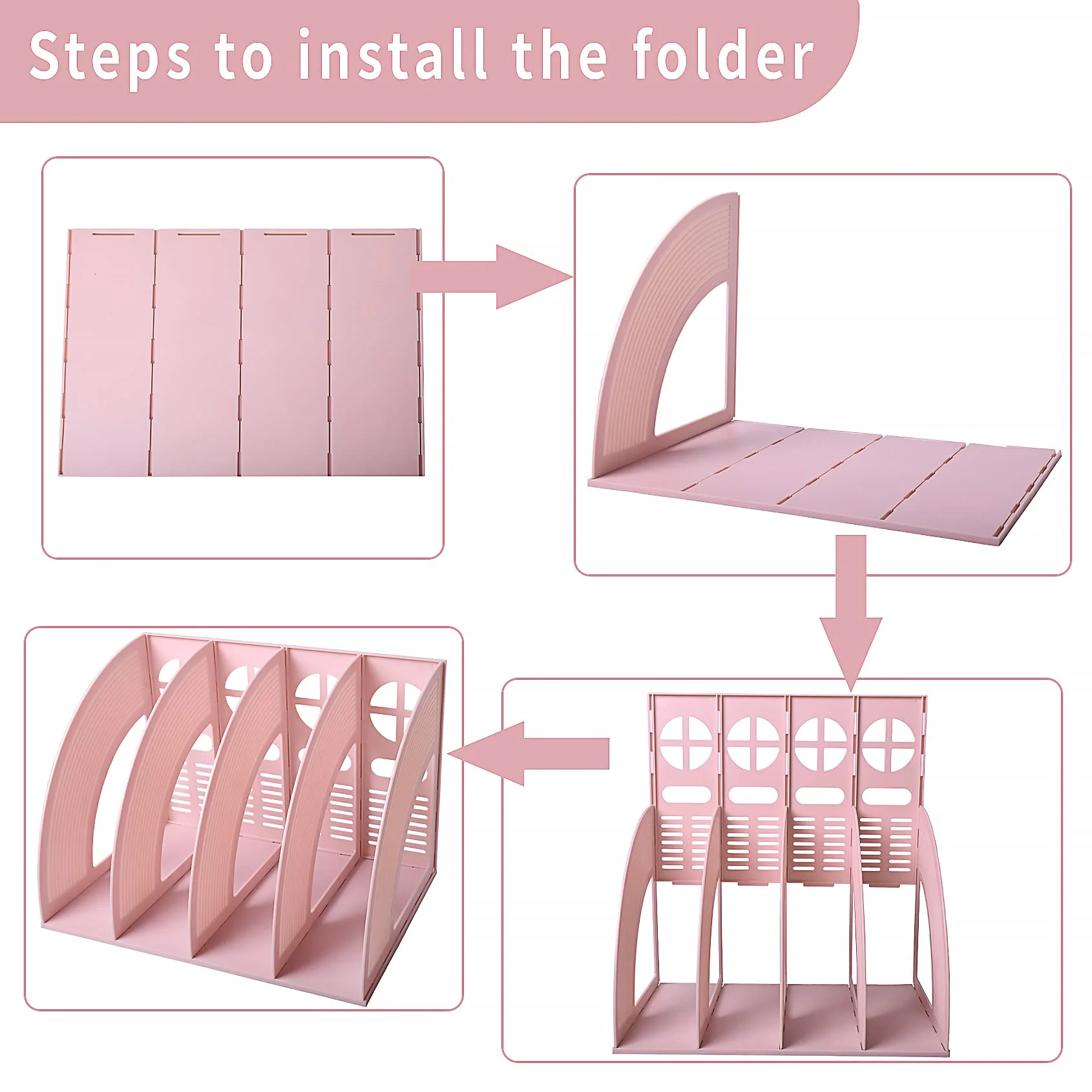 Steps to install the folder