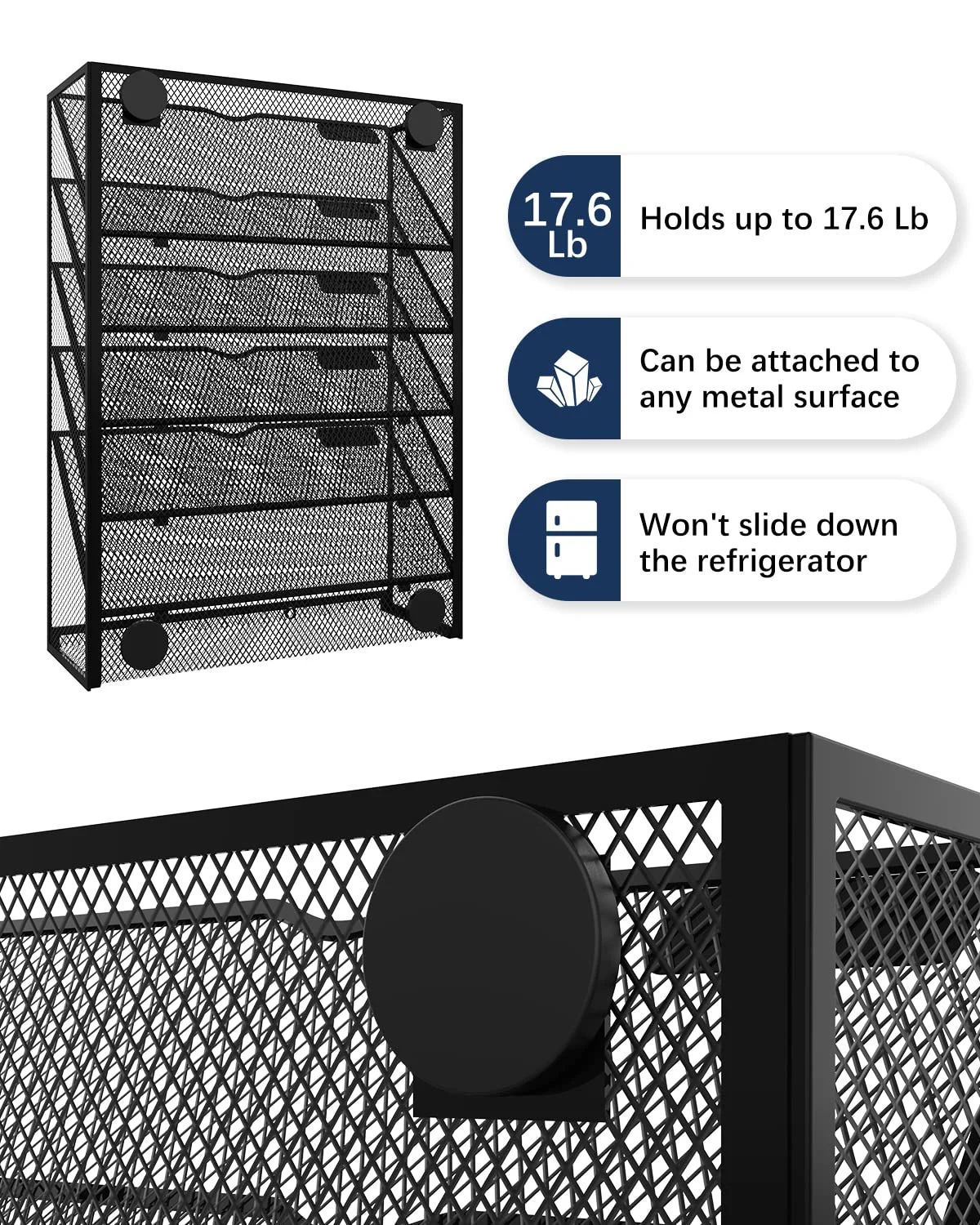 17.6 Lb

Holds up to 17.6 Lb

Can be attached to any metal surface

Won't slide down the refrigerator