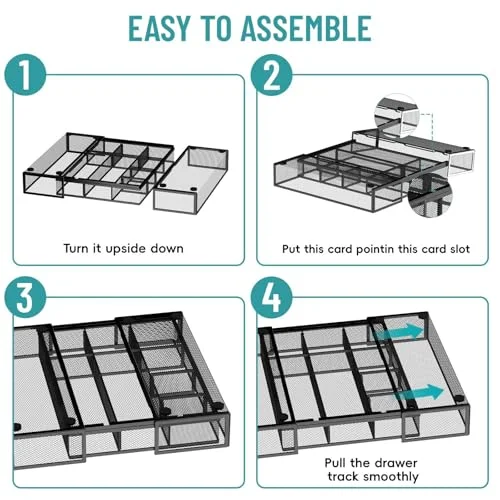 EASY TO ASSEMBLE

1

Turn it upside down

2

Put this card pointin this card slot

3

4

Pull the drawer track smoothly