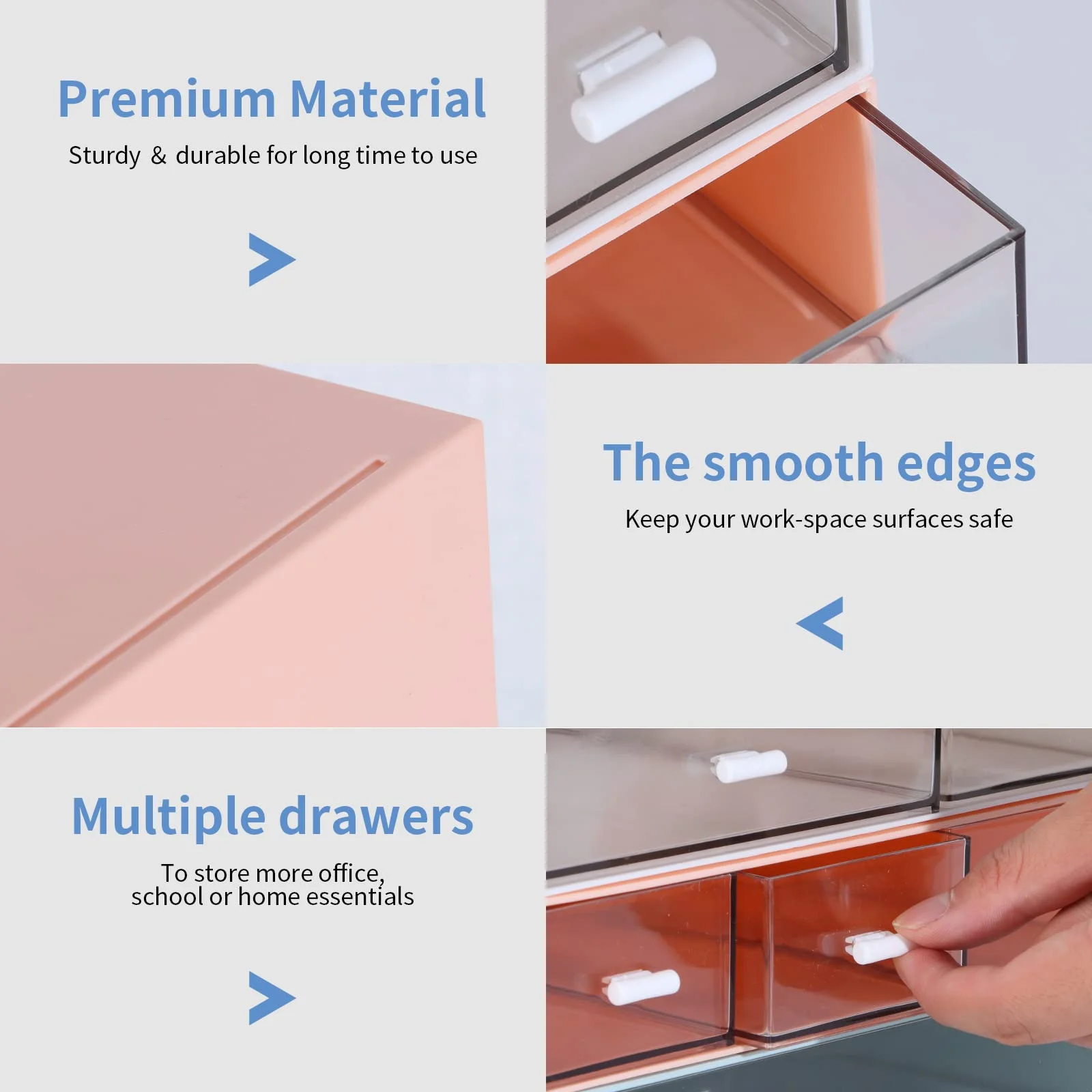 Premium Material
Sturdy & durable for long time to use

The smooth edges
Keep your work-space surfaces safe

Multiple drawers
To store more office, school or home essentials