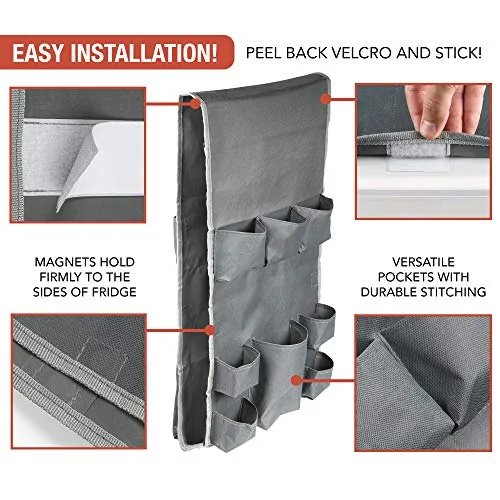 EASY INSTALLATION!

PEEL BACK VELCRO AND STICK!

MAGNETS HOLD FIRMLY TO THE SIDES OF FRIDGE

VERSATILE POCKETS WITH DURABLE STITCHING