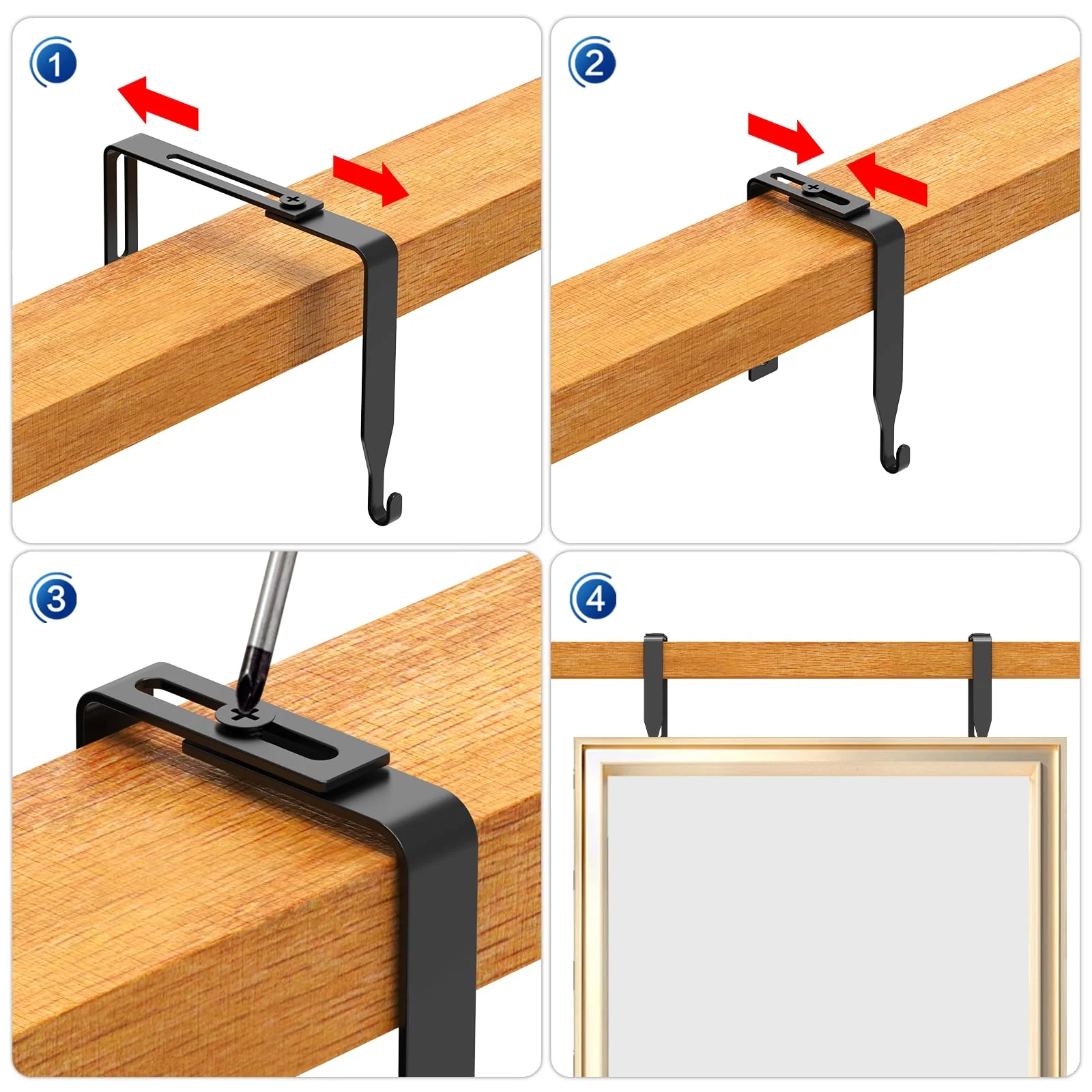 1

2

3

4