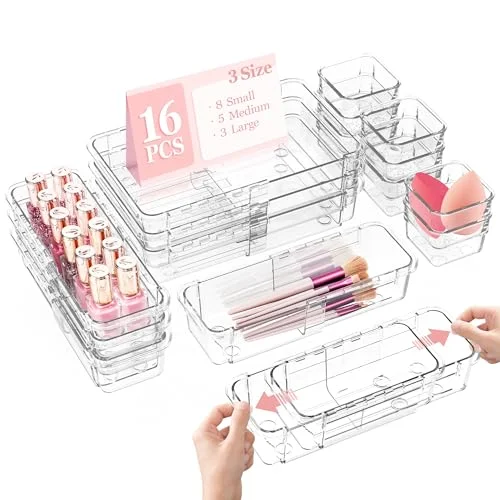 16 PCS

3 Size

· 8 Small
· 5 Medium
· 3 Large