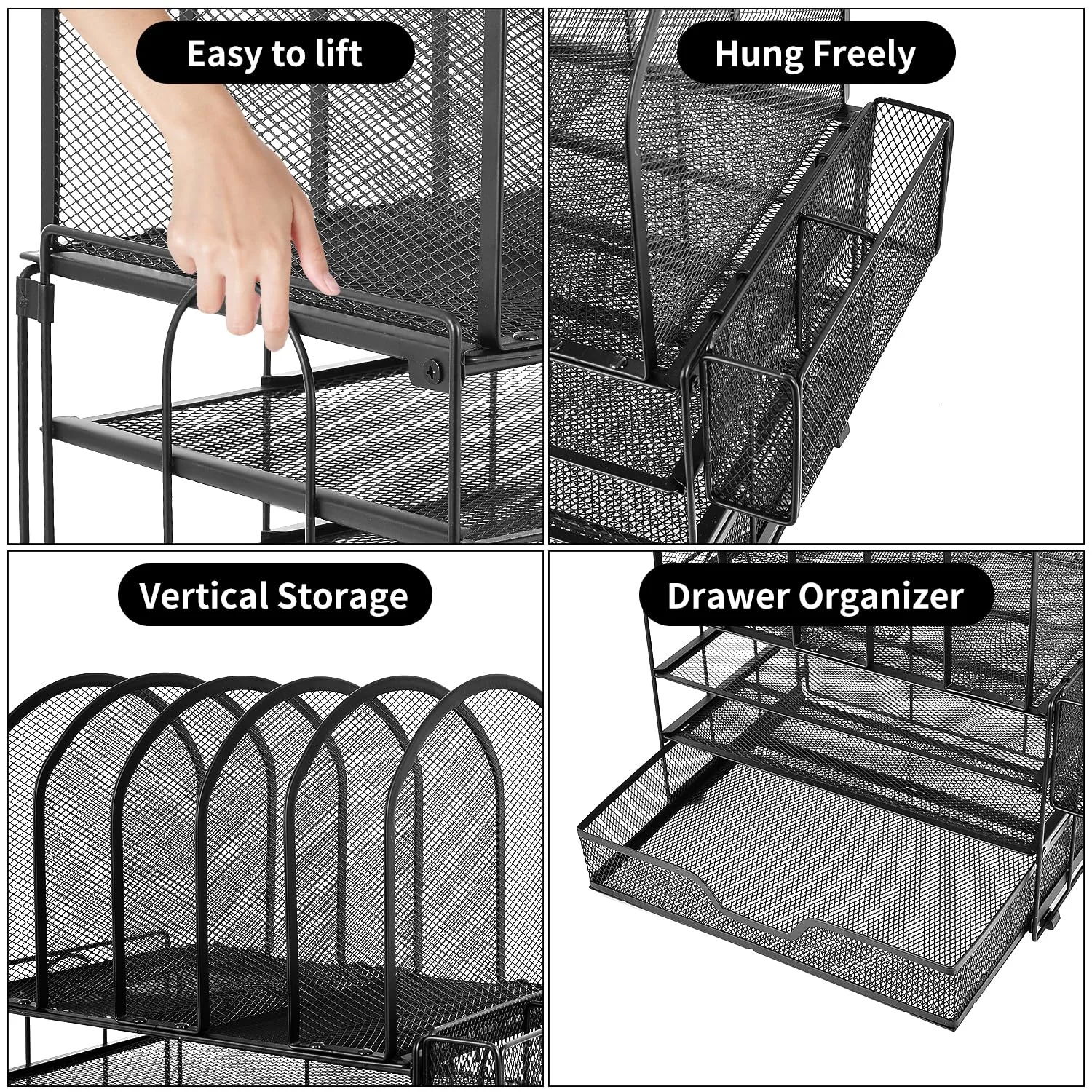 Easy to lift

Hung Freely

Vertical Storage

Drawer Organizer