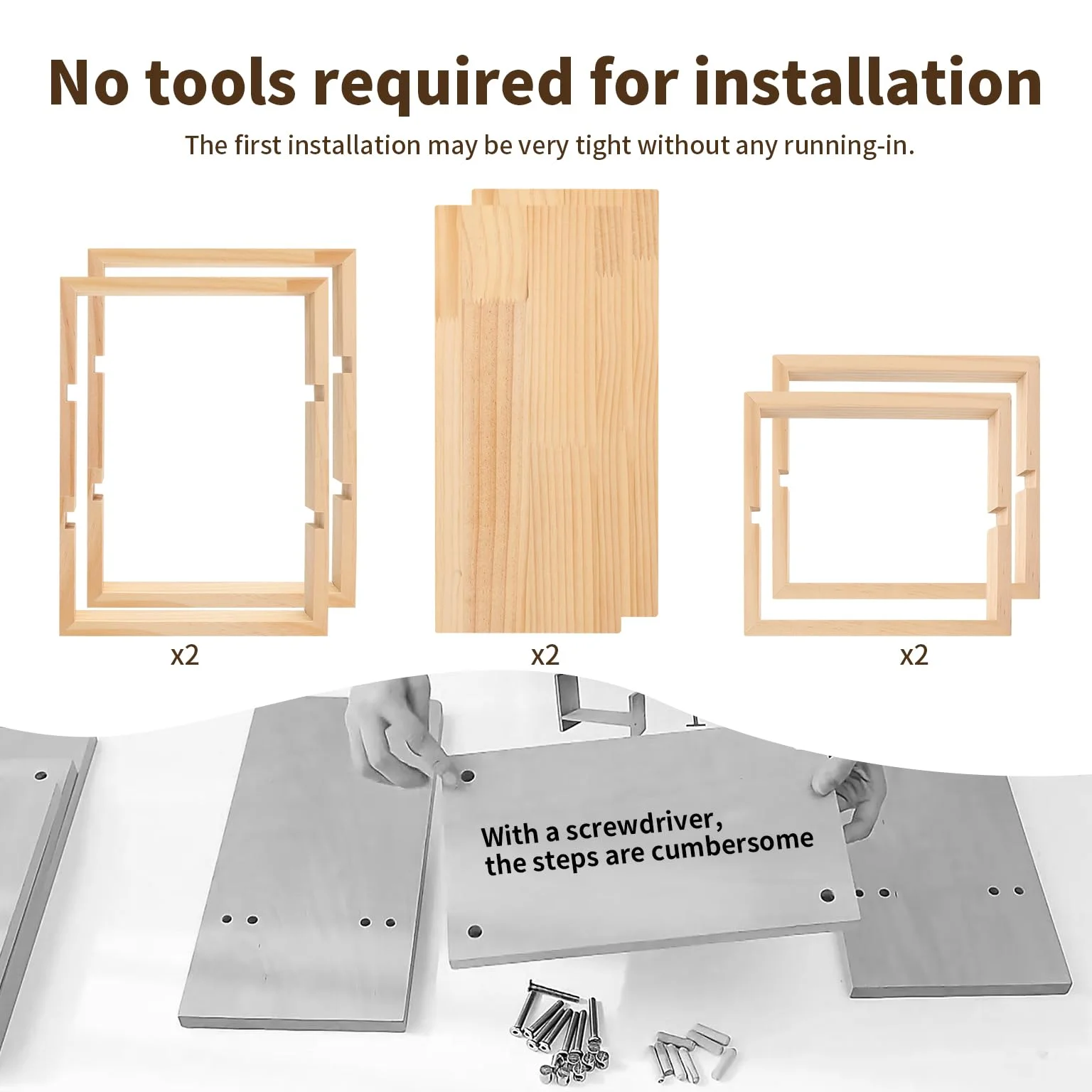 No tools required for installation

The first installation may be very tight without any running-in.

x2

x2

x2

With a screwdriver, the steps are cumbersome