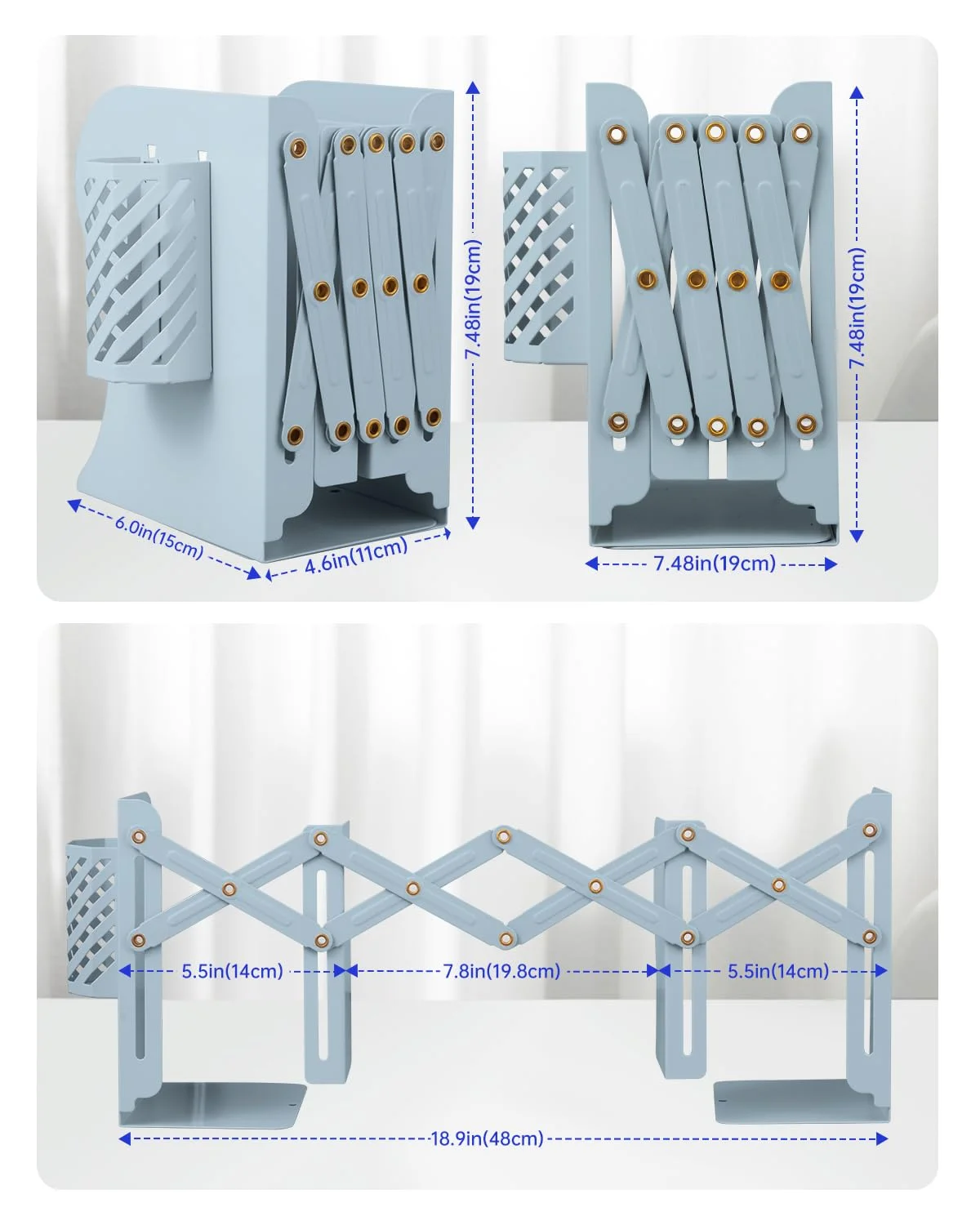 7.48in(19cm)
6.0in(15cm)
4.6in(11cm)
7.48in(19cm)
7.48in(19cm)
5.5in(14cm)
7.8in(19.8cm)
5.5in(14cm)
18.9in(48cm)