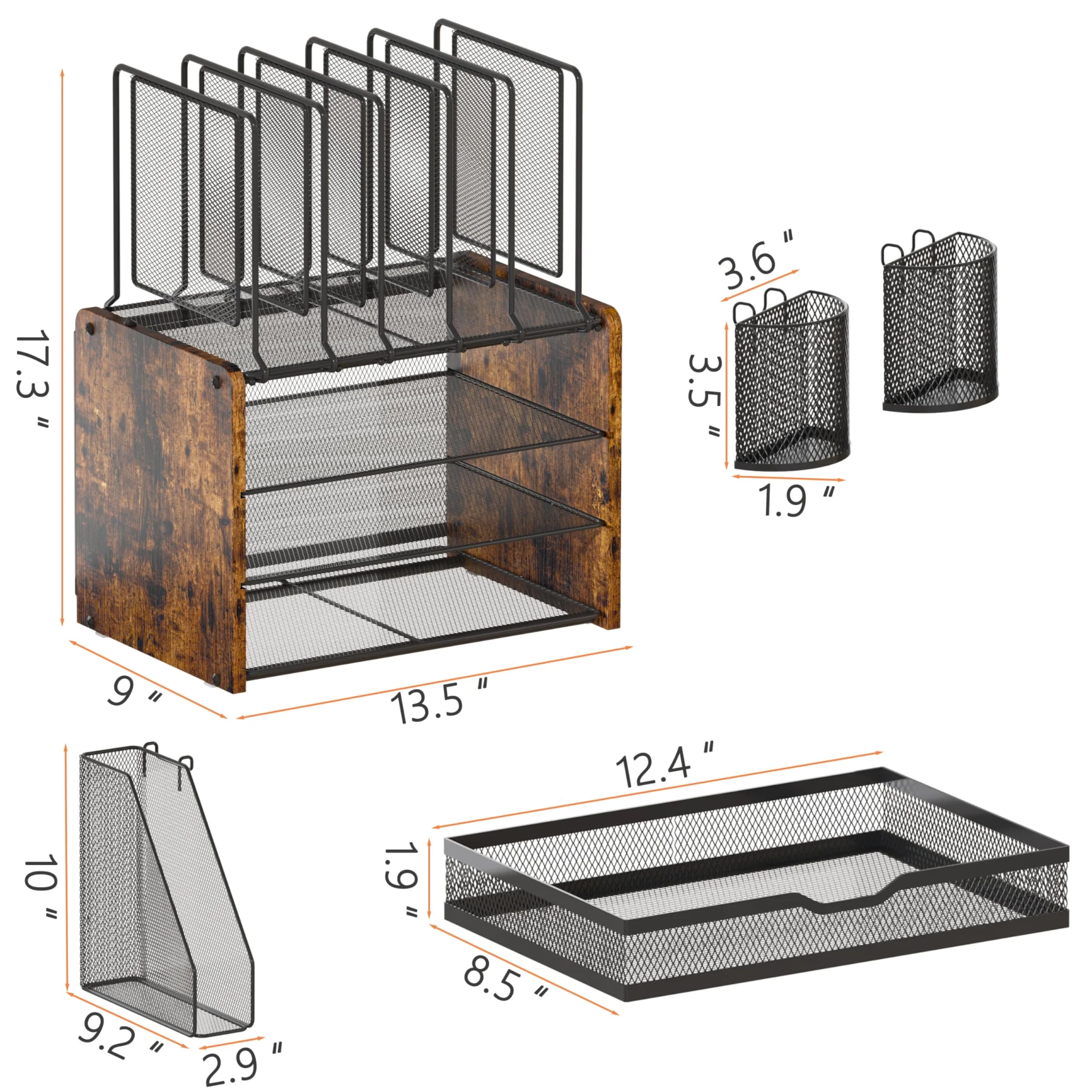 17.3 "

9 "

13.5 "

3.6 "

3.5 "

1.9 "

10 "

9.2 "

2.9 "

12.4 "

1.9 "

8.5 "