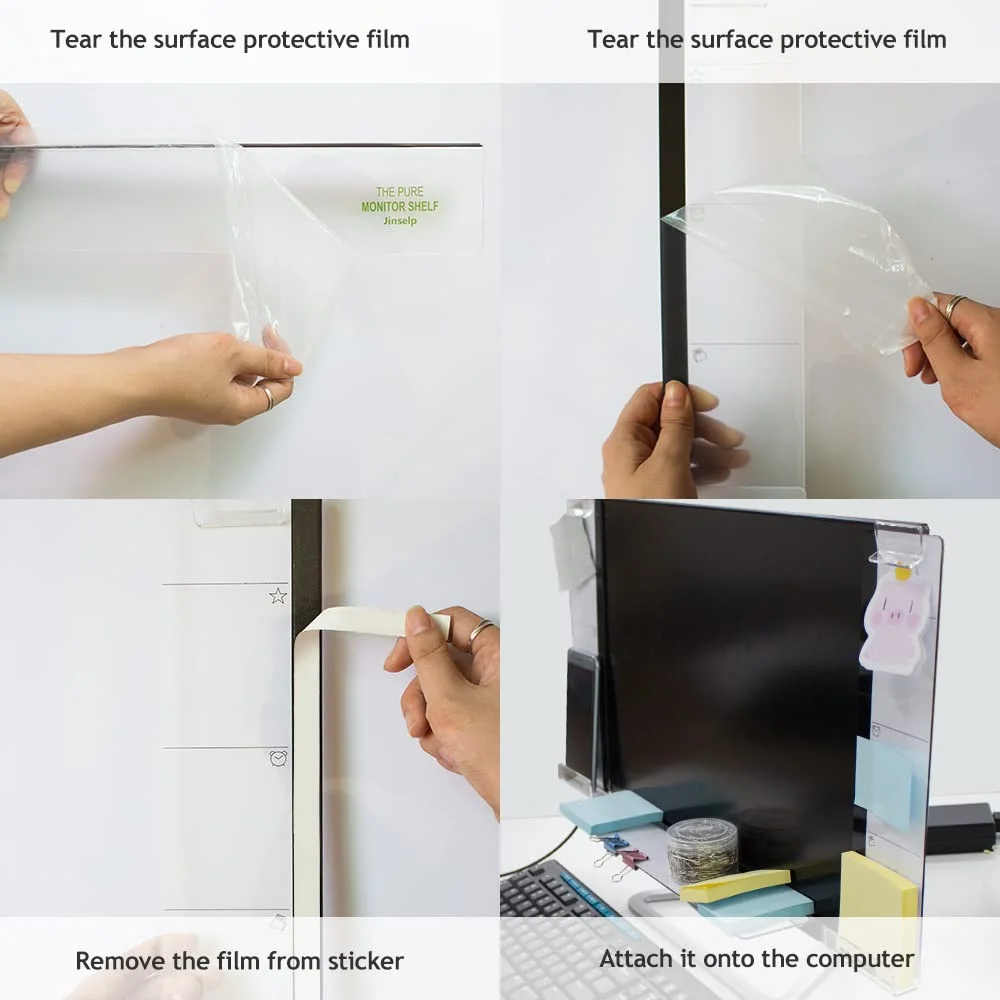 Tear the surface protective film

THE PURE
MONITOR SHELF
Jinselp

Tear the surface protective film

Remove the film from sticker

Attach it onto the computer