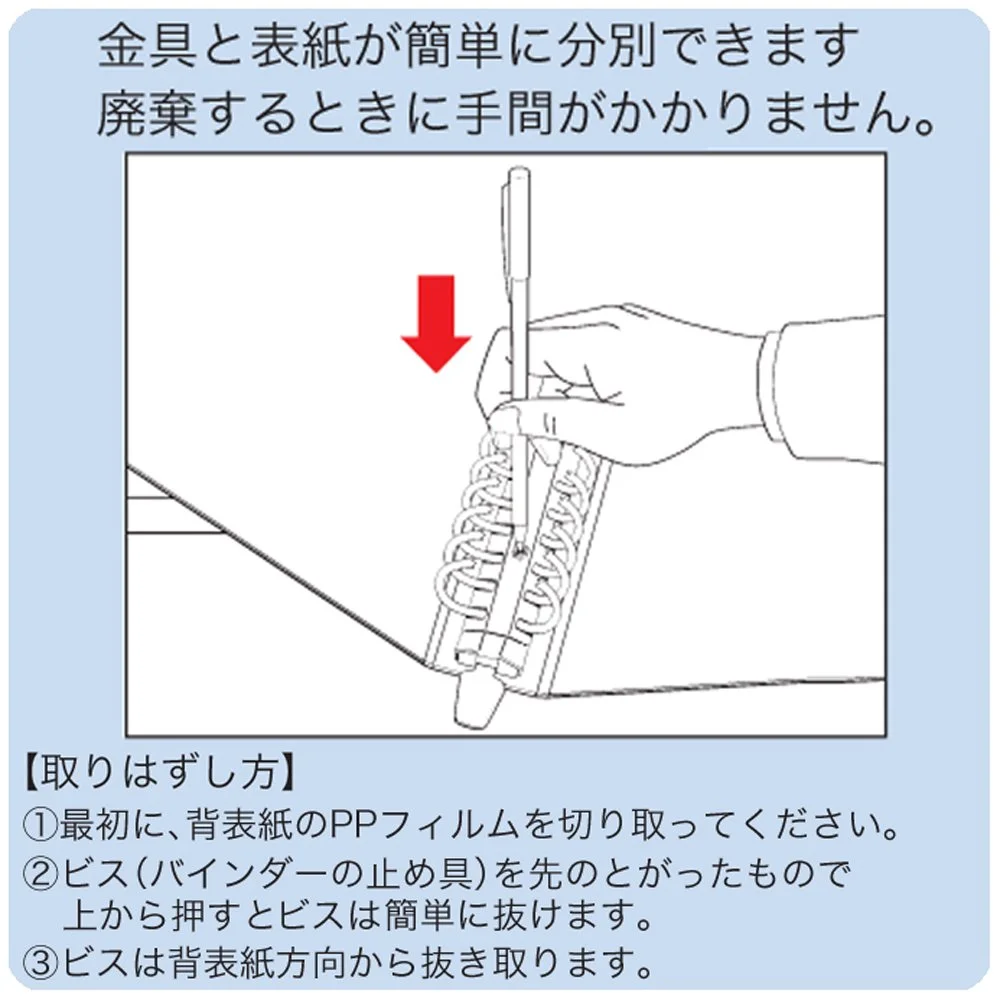 金具と表紙が簡単に分別できます
廃棄するときに手間がかかりません。

【取りはずし方】
①最初に、背表紙のPPフィルムを切り取ってください。
②ビス(バインダーの止め具)を先のとがったもので上から押すとビスは簡単に抜けます。
③ビスは背表紙方向から抜き取ります。