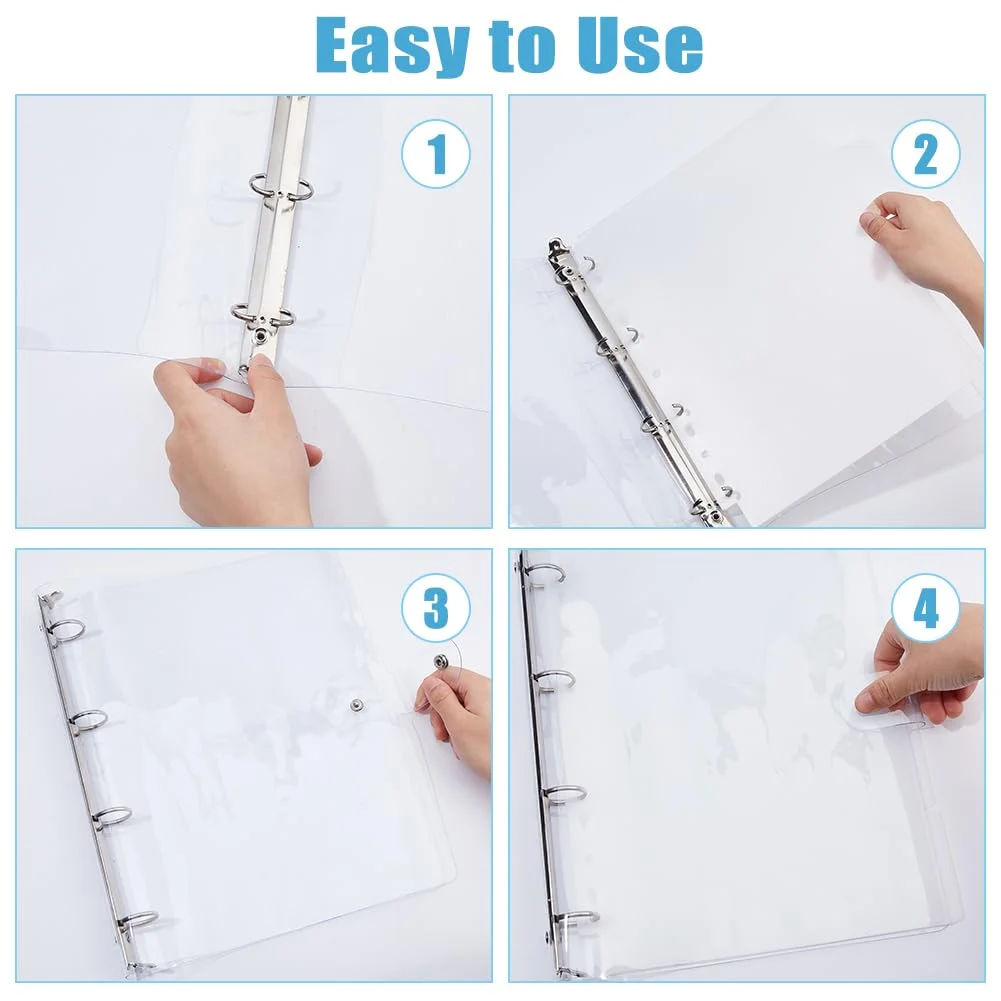 Easy to Use

1

2

3

4