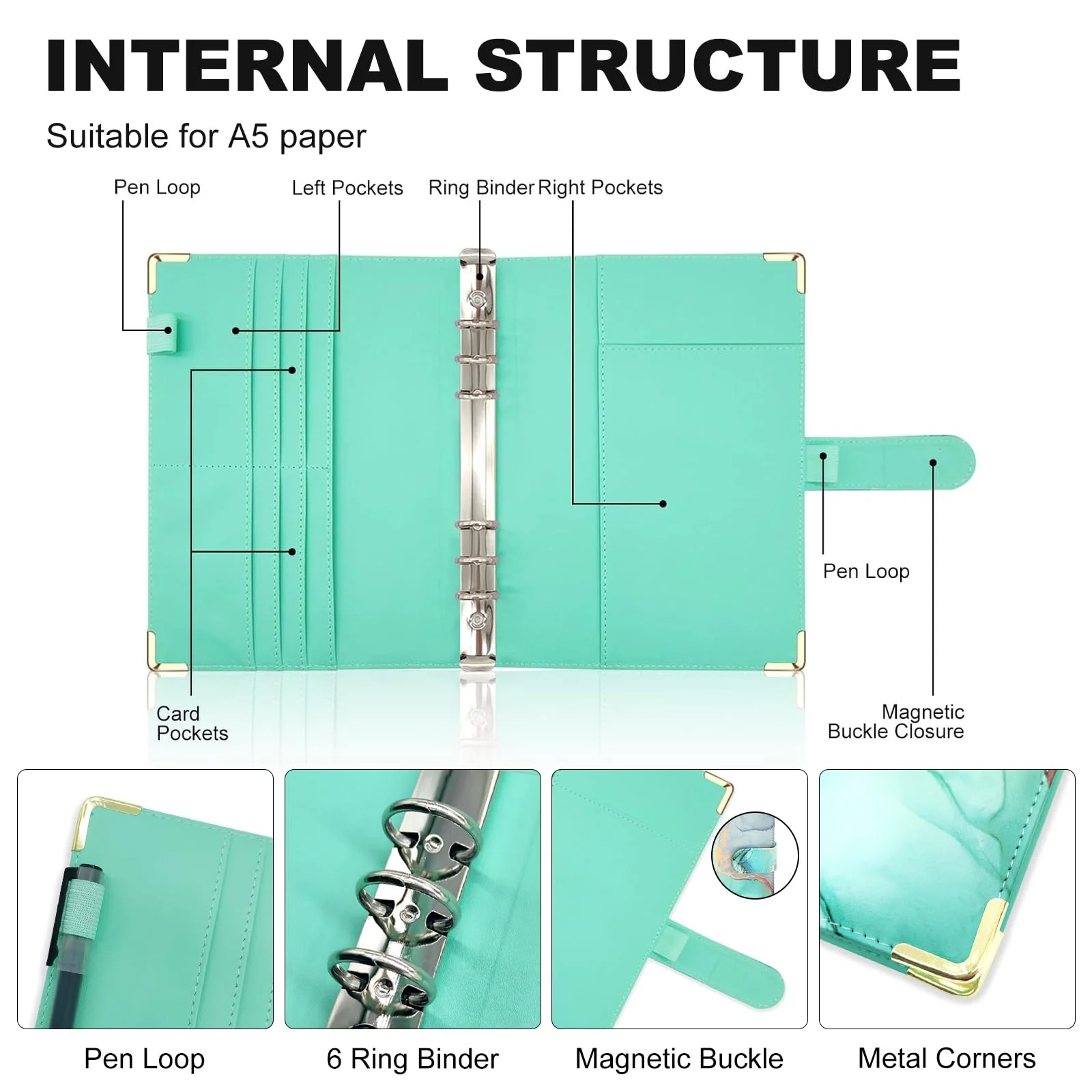 INTERNAL STRUCTURE

Suitable for A5 paper

Pen Loop

Left Pockets

Ring Binder

Right Pockets

Pen Loop

Card Pockets

Magnetic Buckle Closure

Pen Loop

6 Ring Binder

Magnetic Buckle

Metal Corners