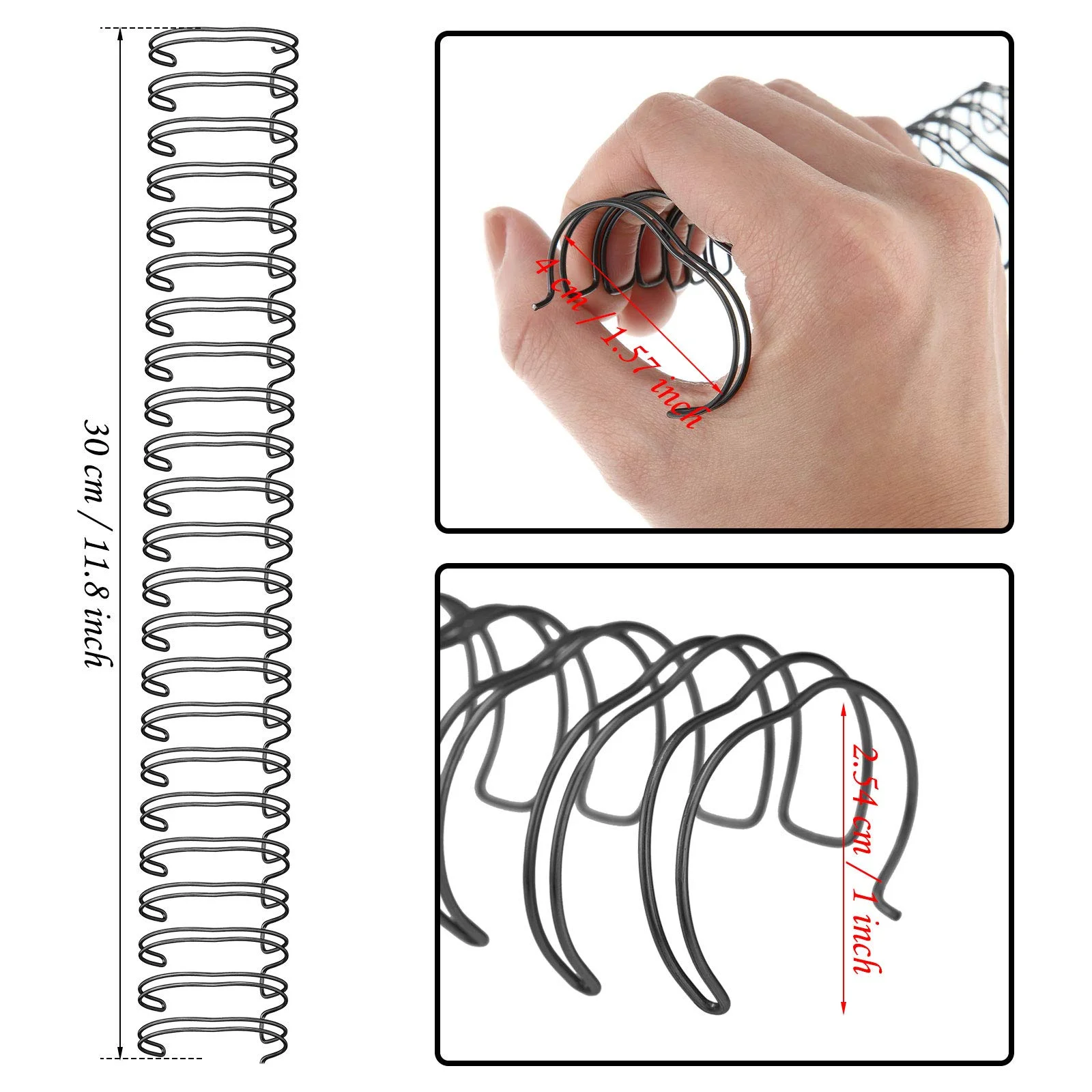 30 cm / 11.8 inch

4 cm / 1.57 inch

2.54 cm / 1 inch