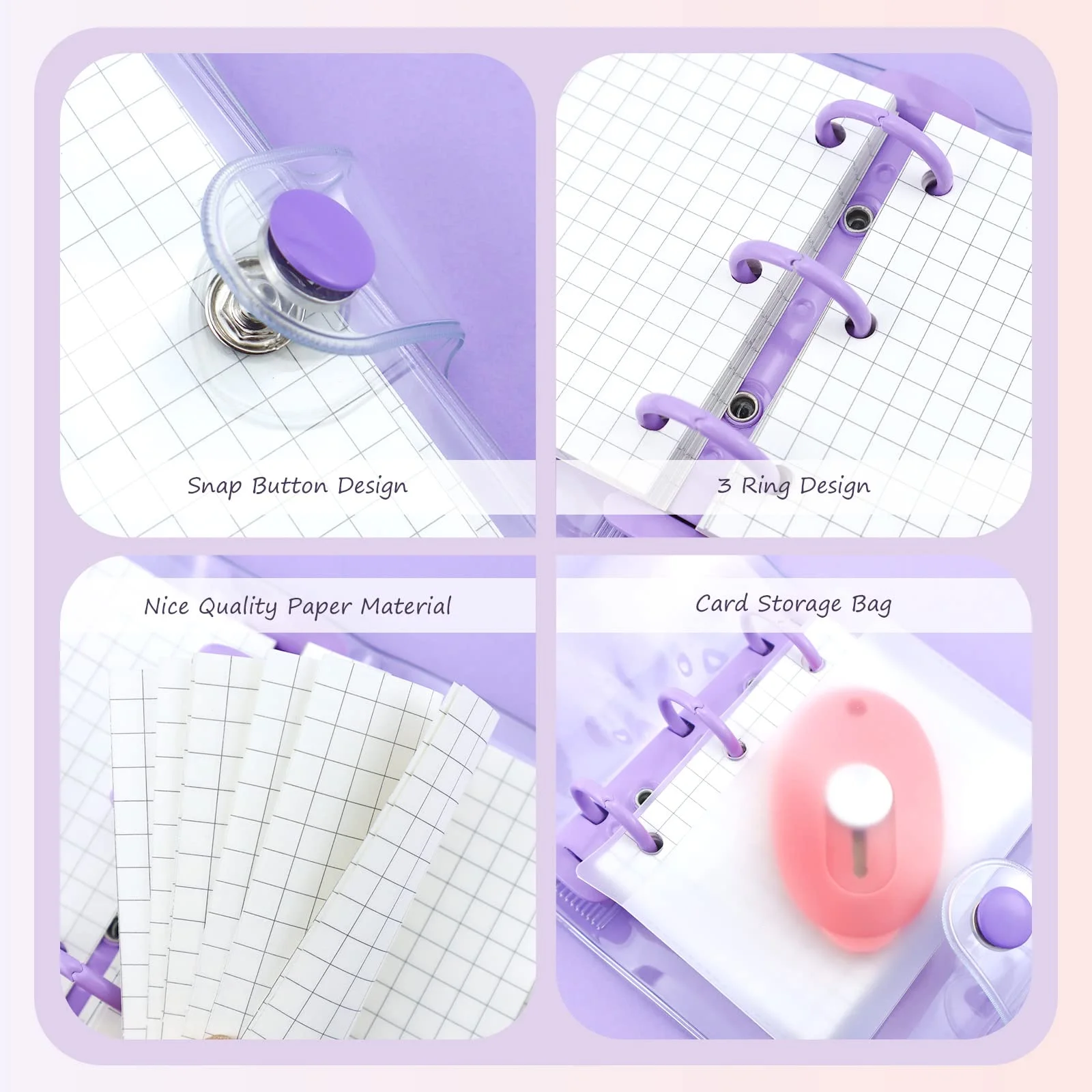 Snap Button Design

3 Ring Design

Nice Quality Paper Material

Card Storage Bag