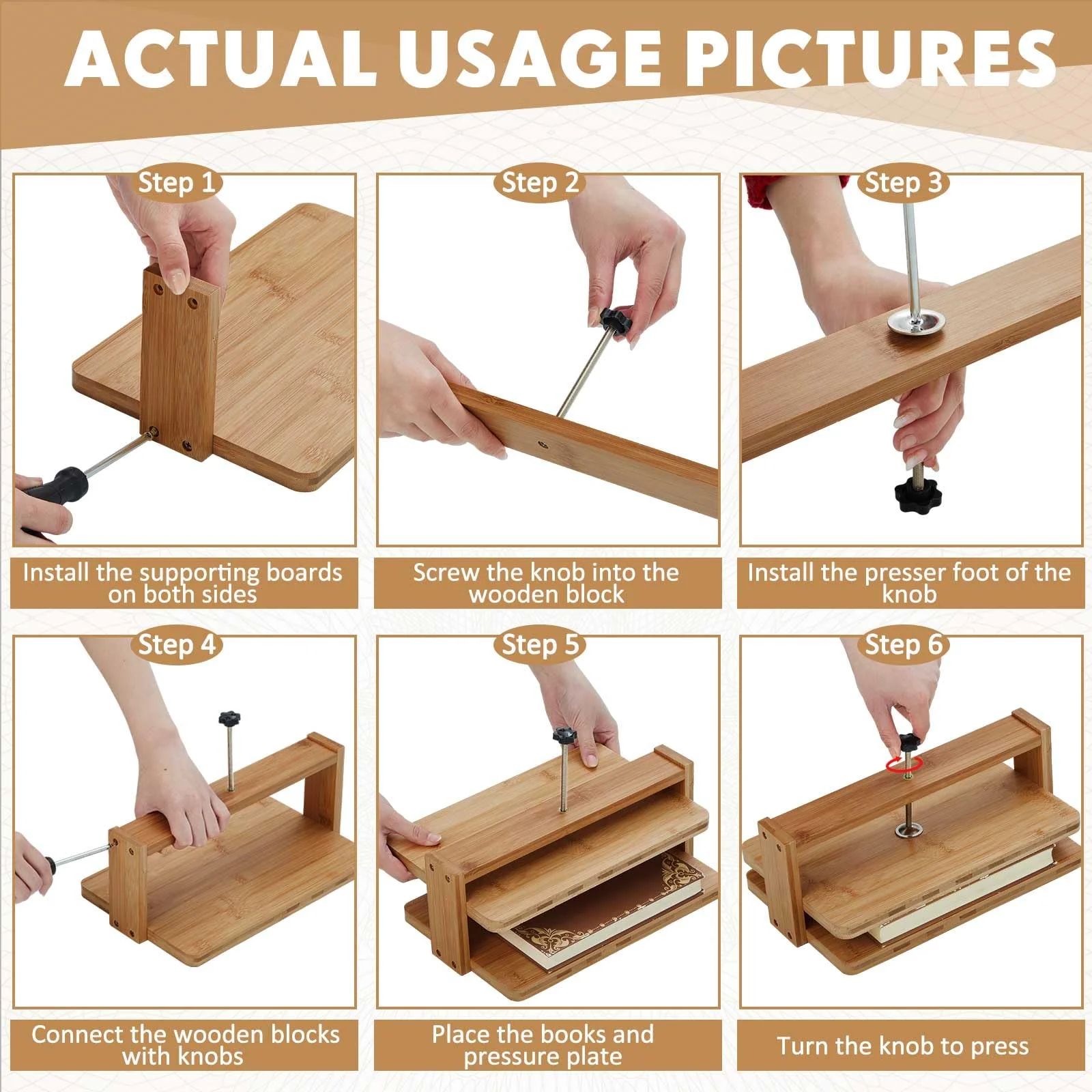 ACTUAL USAGE PICTURES

Step 1

Install the supporting boards on both sides

Step 2

Screw the knob into the wooden block

Step 3

Install the presser foot of the knob

Step 4

Connect the wooden blocks with knobs

Step 5

Place the books and pressure plate

Step 6

Turn the knob to press