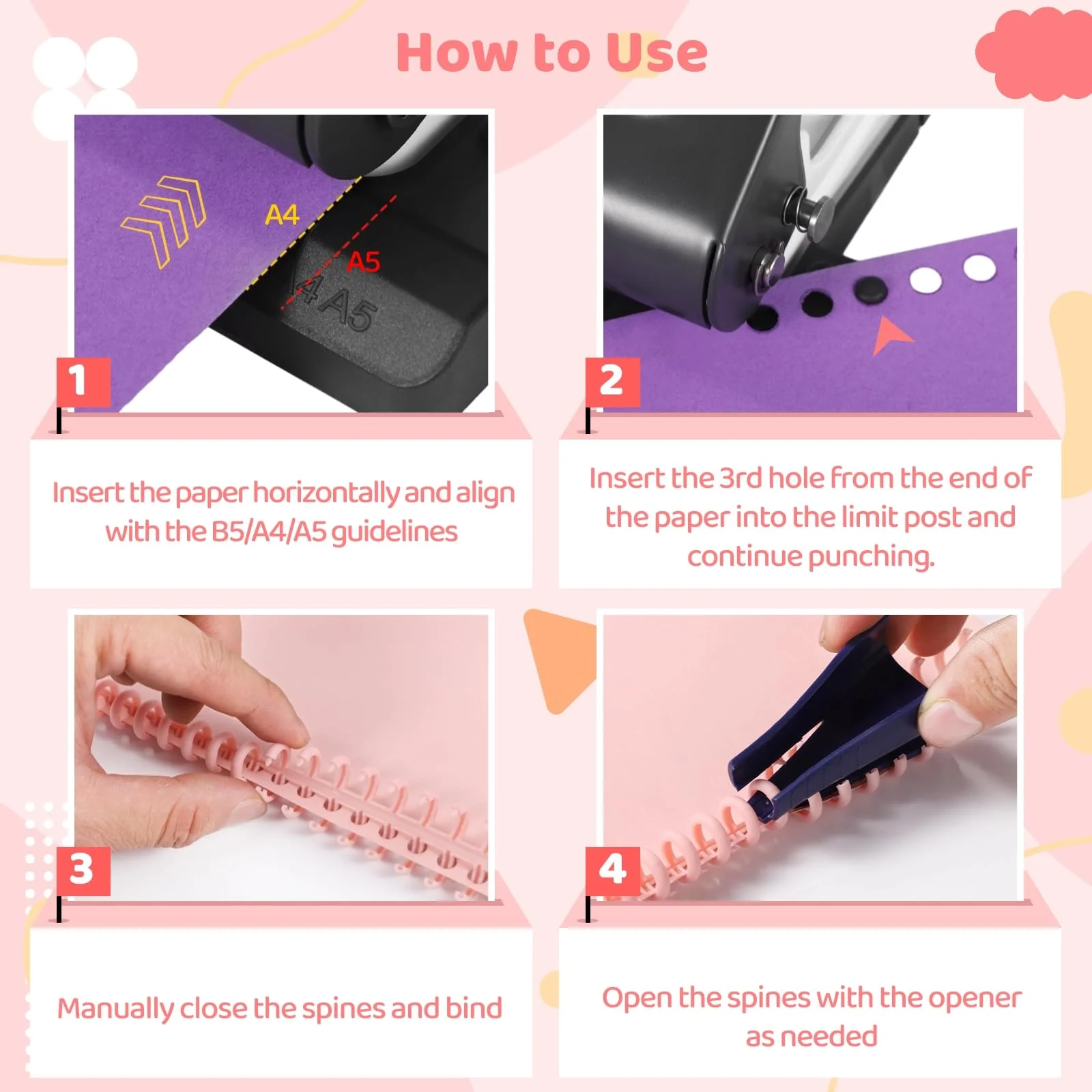 How to Use

A4

A5

4 A5

1

Insert the paper horizontally and align with the B5/A4/A5 guidelines

2

Insert the 3rd hole from the end of the paper into the limit post and continue punching.

3

Manually close the spines and bind

4

Open the spines with the opener as needed