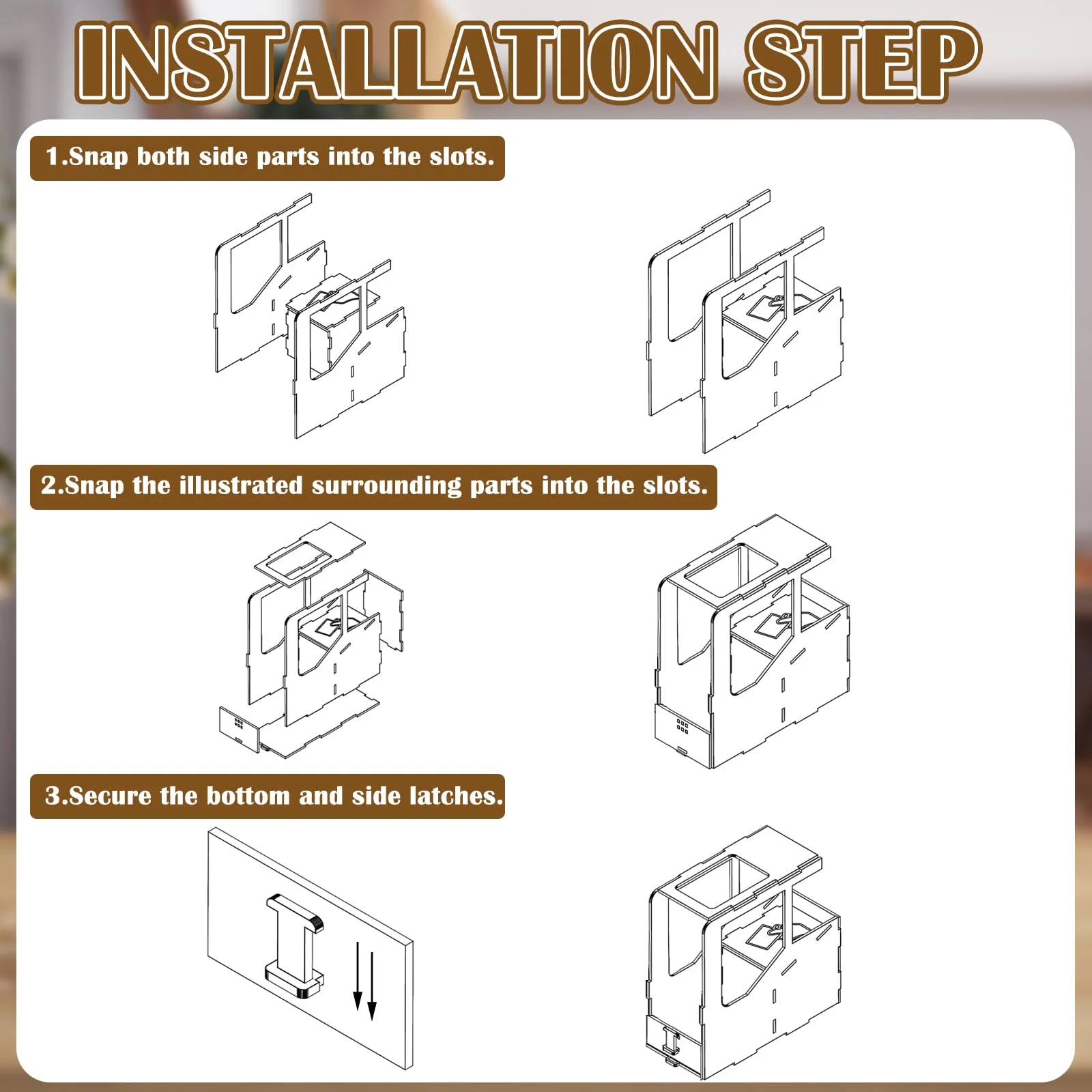 INSTALLATION STEP

1.Snap both side parts into the slots.

2.Snap the illustrated surrounding parts into the slots.

3.Secure the bottom and side latches.