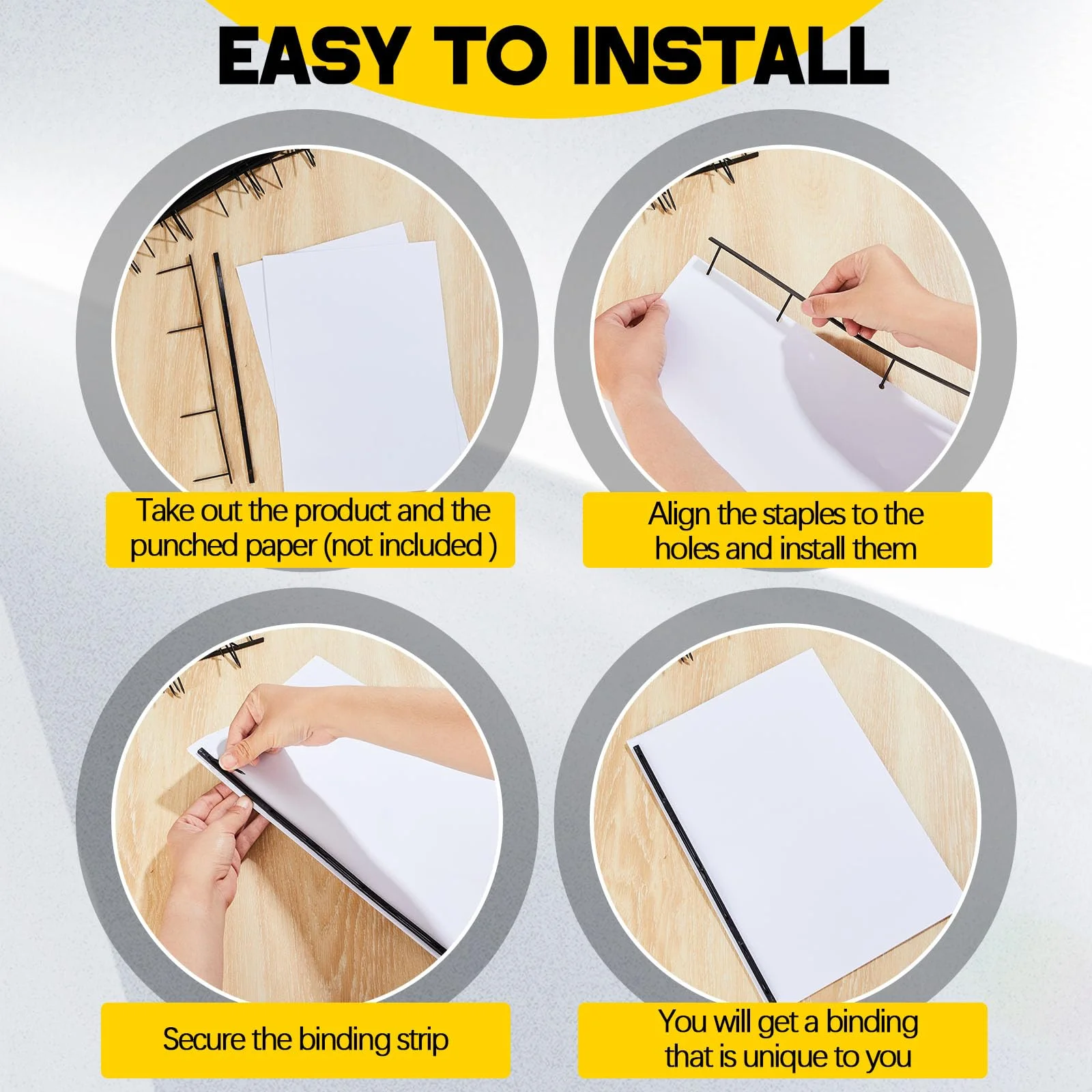 EASY TO INSTALL

Take out the product and the punched paper (not included )

Align the staples to the holes and install them

Secure the binding strip

You will get a binding that is unique to you