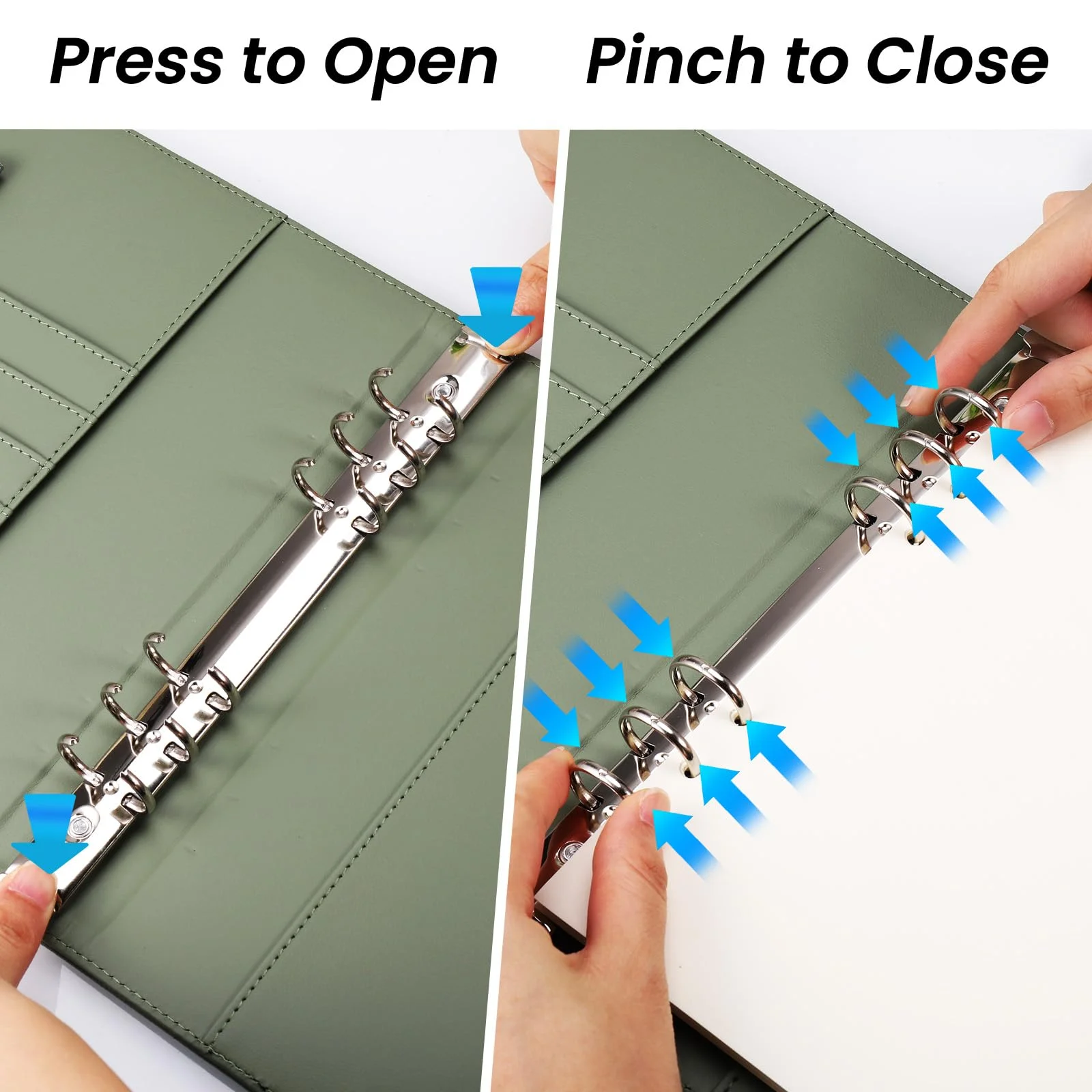 Press to Open

Pinch to Close