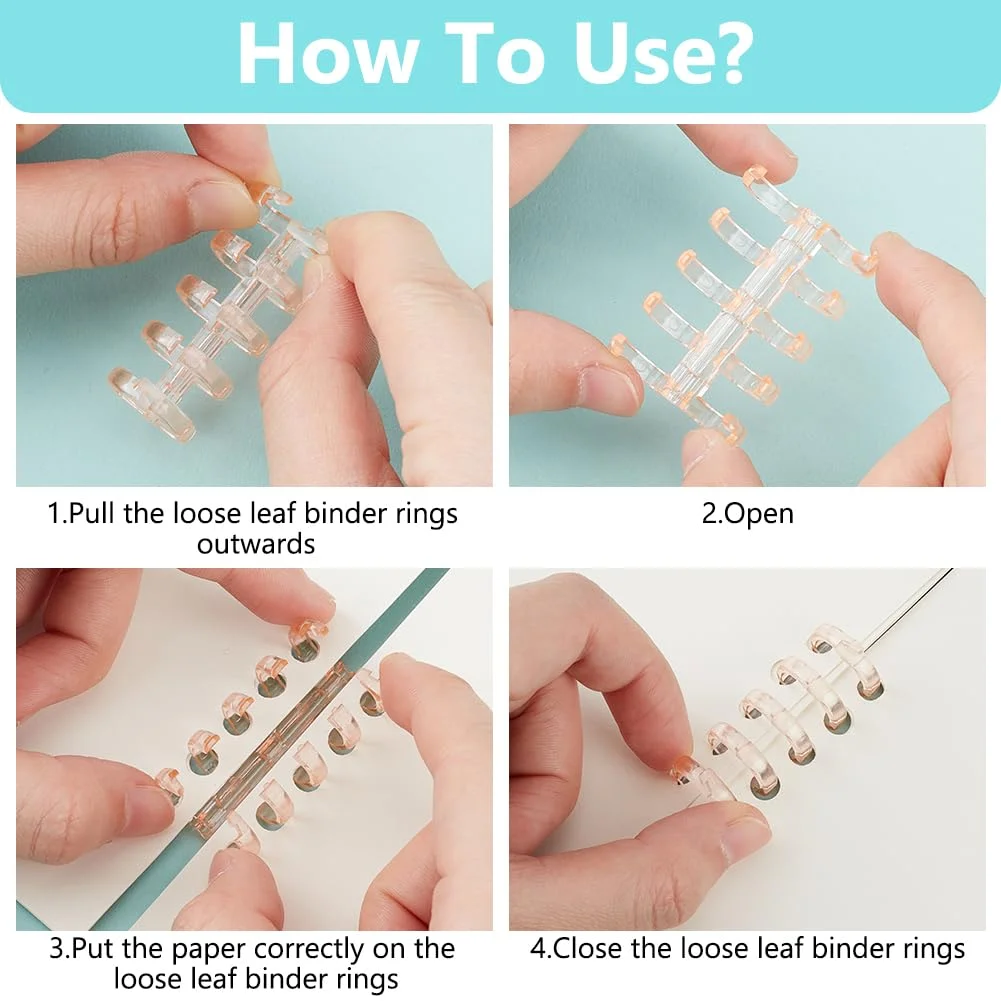 How To Use?

1.Pull the loose leaf binder rings outwards

2.Open

3.Put the paper correctly on the loose leaf binder rings

4.Close the loose leaf binder rings