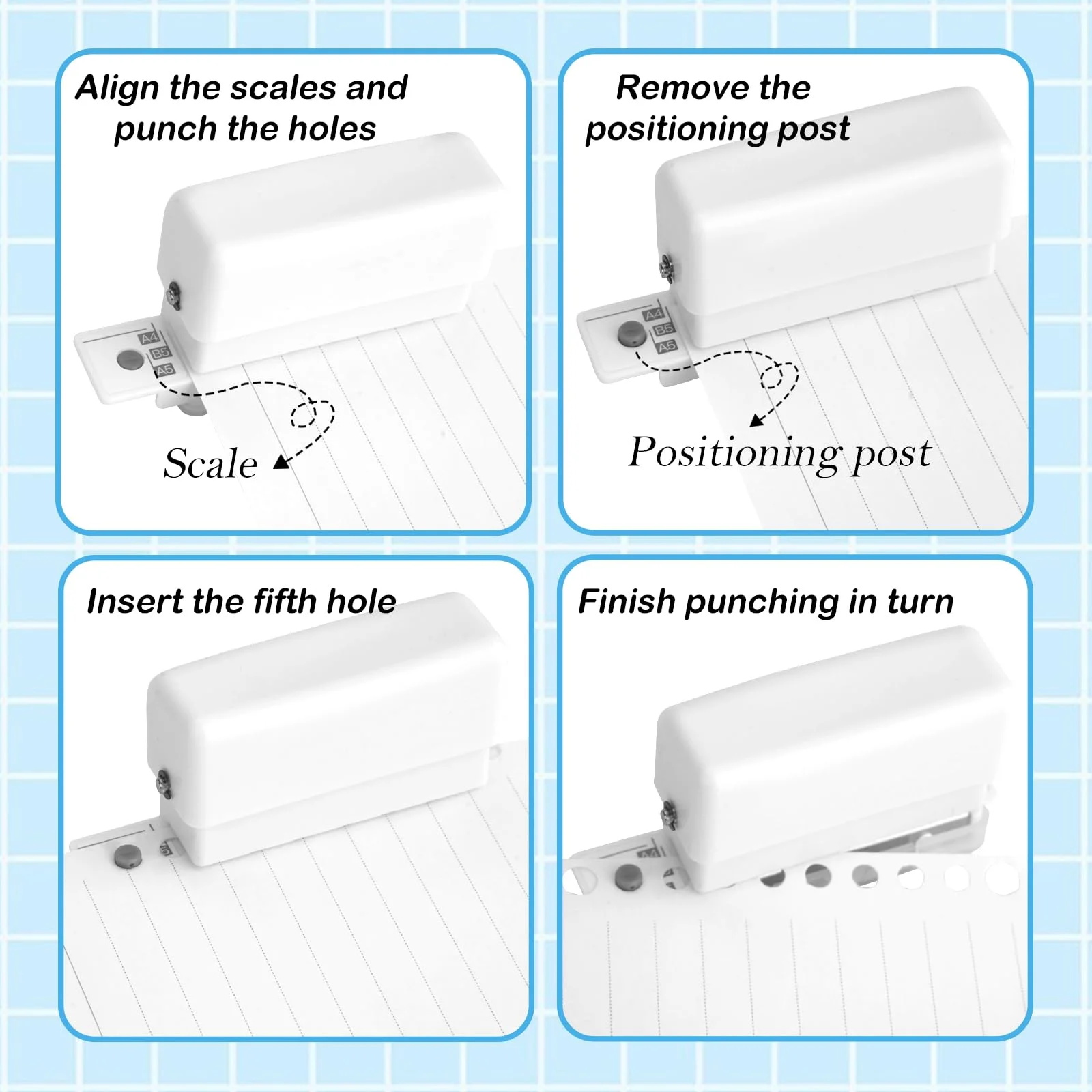 Align the scales and punch the holes

A4
B5
A5

Scale

Remove the positioning post

A4
B5
A5

Positioning post

Insert the fifth hole

Finish punching in turn