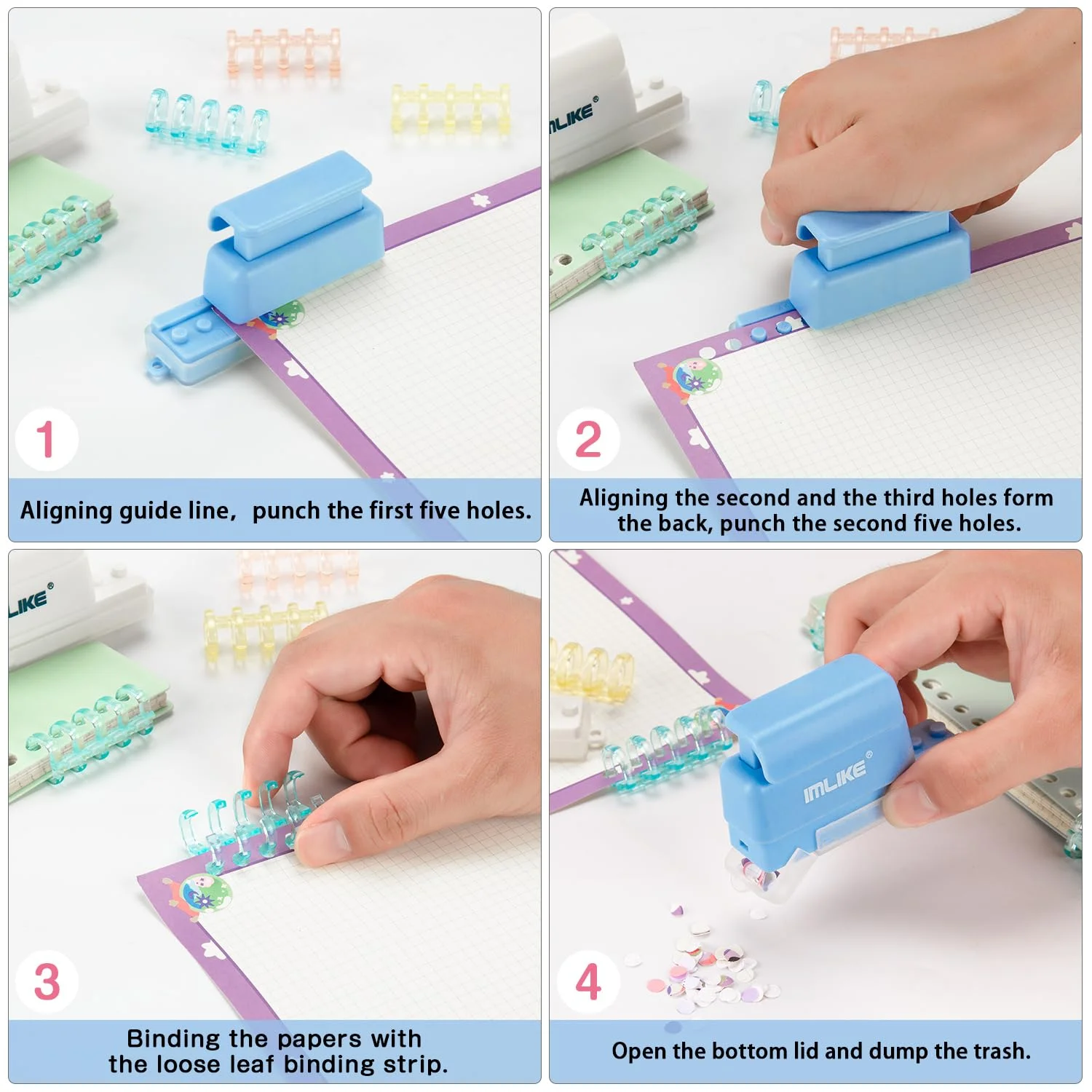 1

Aligning guide line， punch the first five holes.

IMLIKE®

2

Aligning the second and the third holes form the back, punch the second five holes.

LIKE®

3

Binding the papers with the loose leaf binding strip.

IMLIKE®

4

Open the bottom lid and dump the trash.