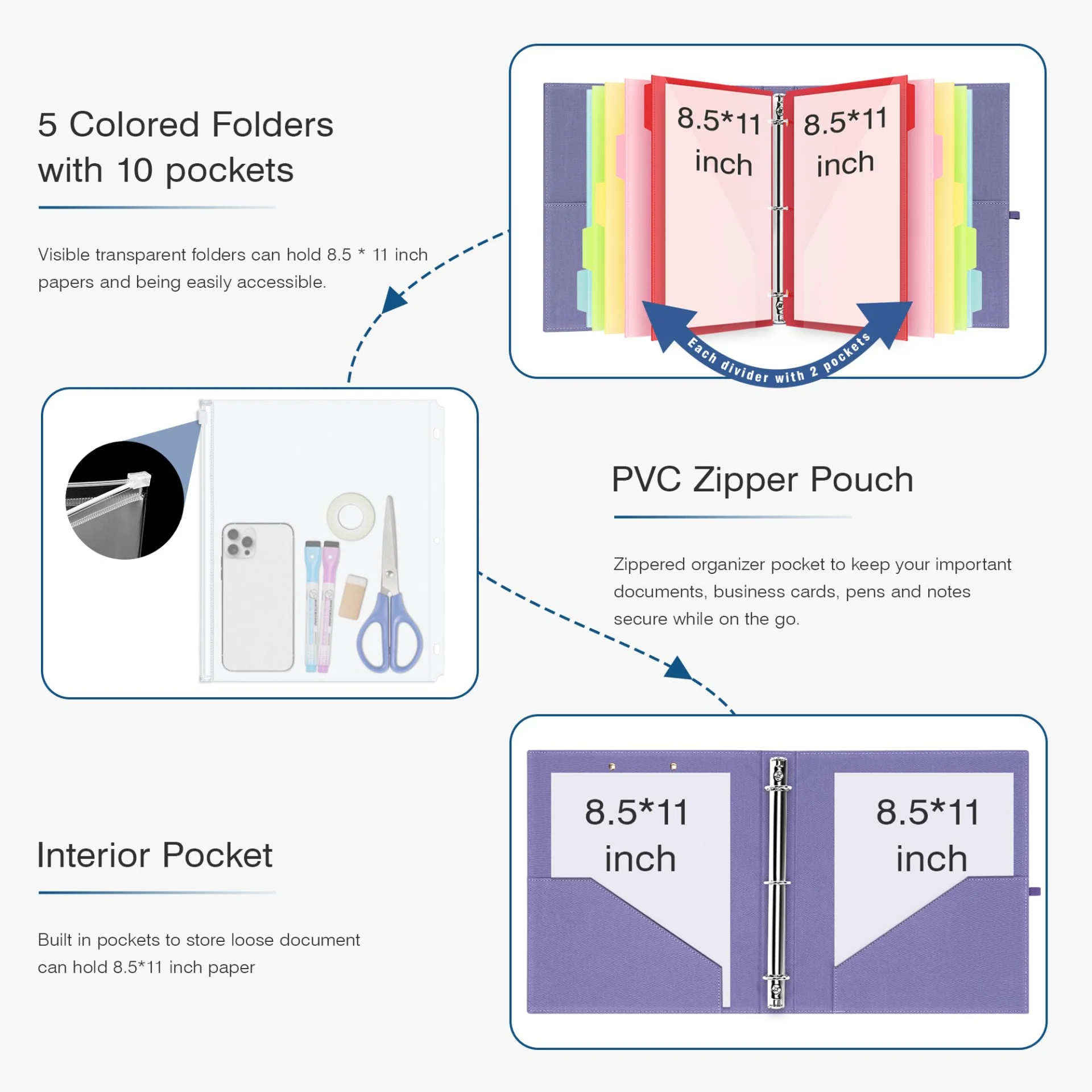 5 Colored Folders with 10 pockets

Visible transparent folders can hold 8.5 * 11 inch papers and being easily accessible.

8.5*11 inch

8.5*11 inch

Each divider with 2 pockets

PVC Zipper Pouch

Zippered organizer pocket to keep your important documents, business cards, pens and notes secure while on the go.

Interior Pocket

Built in pockets to store loose document can hold 8.5*11 inch paper

8.5*11 inch

8.5*11 inch