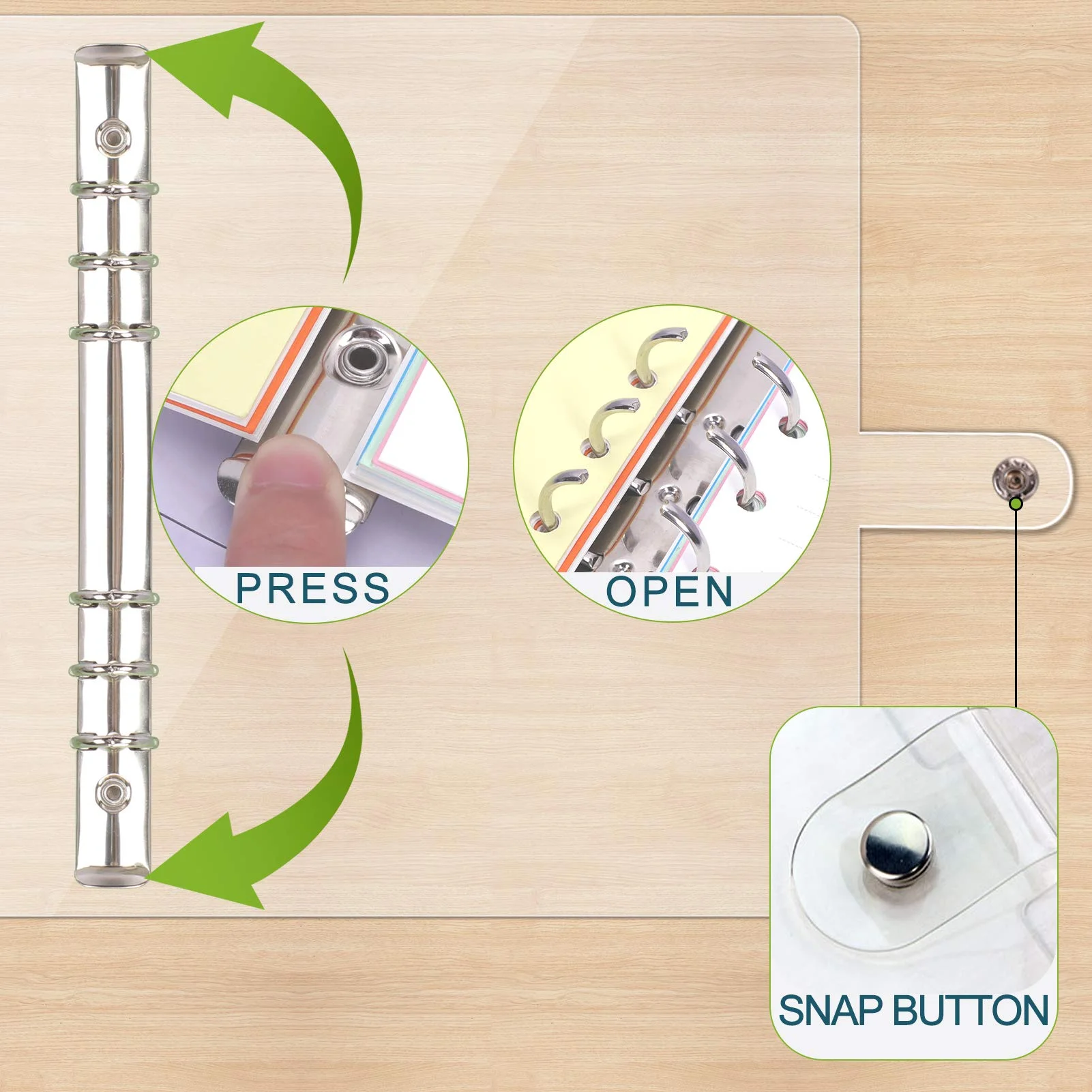 PRESS

OPEN

SNAP BUTTON