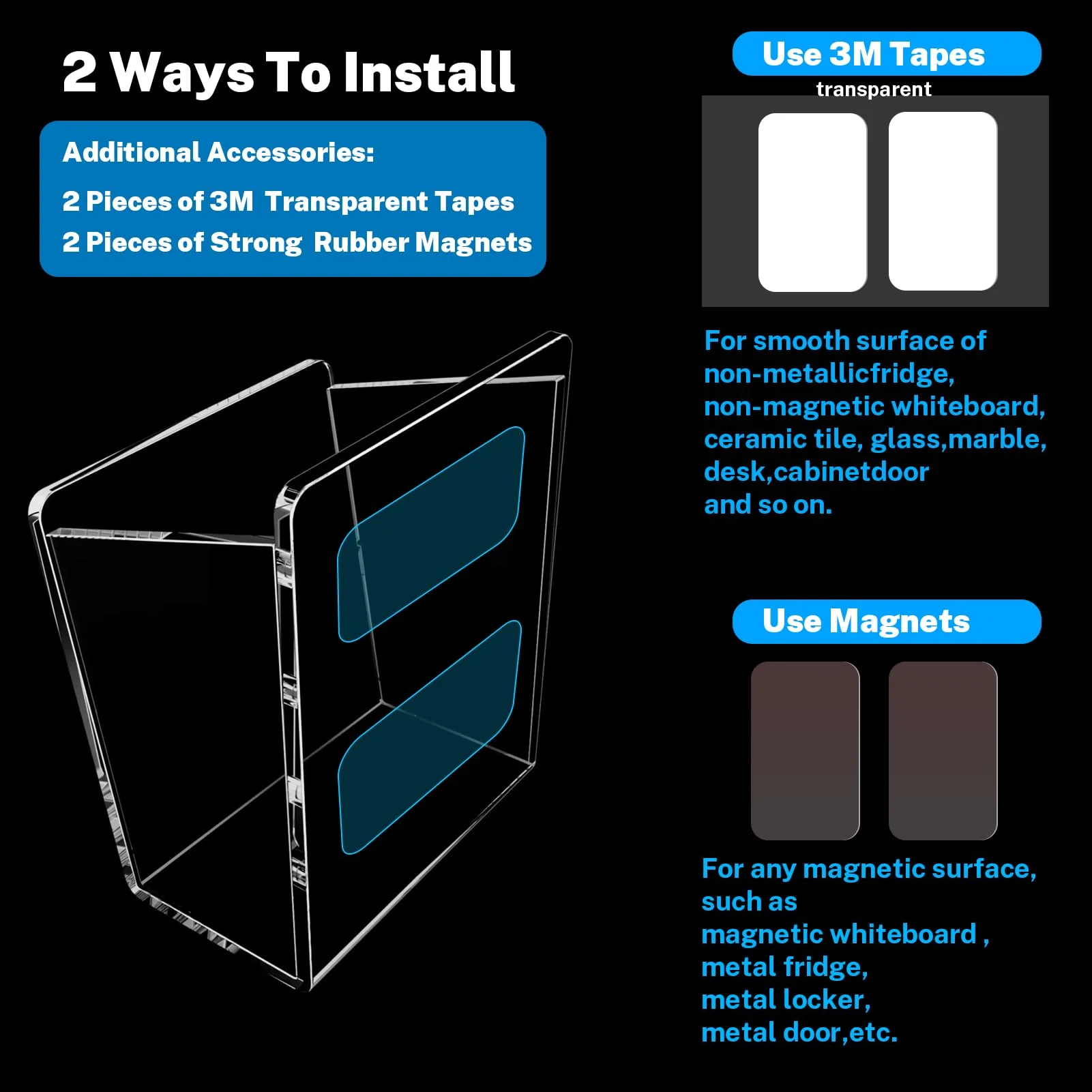 2 Ways To Install

Additional Accessories:

2 Pieces of 3M Transparent Tapes
2 Pieces of Strong Rubber Magnets

Use 3M Tapes

transparent

For smooth surface of non-metallicfridge, non-magnetic whiteboard, ceramic tile, glass,marble, desk,cabinetdoor and so on.

Use Magnets

For any magnetic surface, such as magnetic whiteboard , metal fridge, metal locker, metal door,etc.