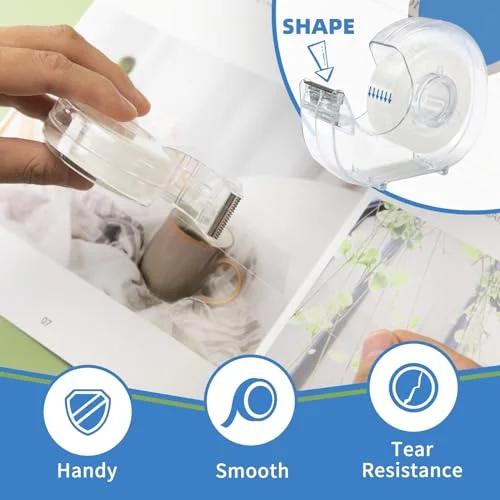 SHAPE

07

Handy

Smooth

Tear Resistance