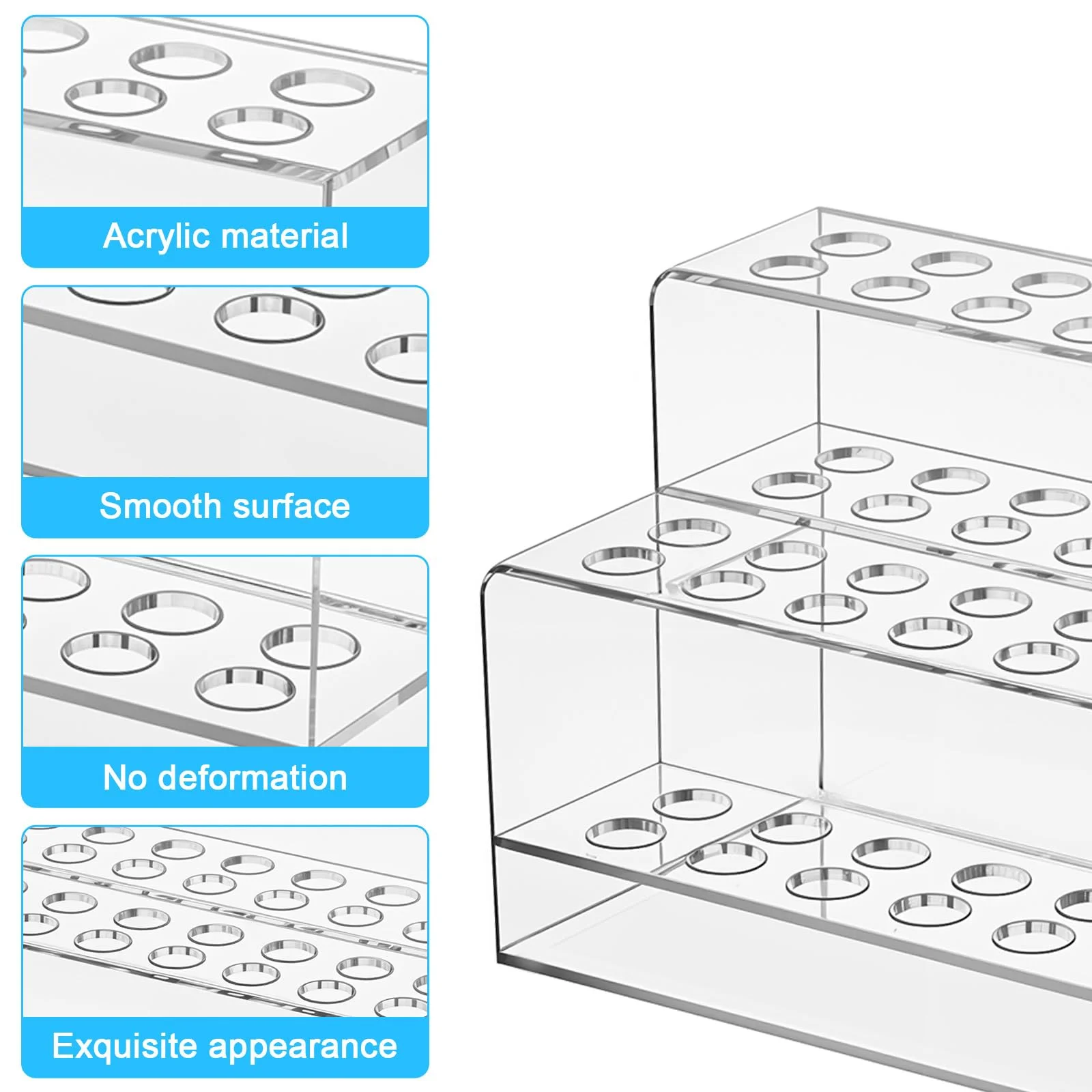 Acrylic material

Smooth surface

No deformation

Exquisite appearance