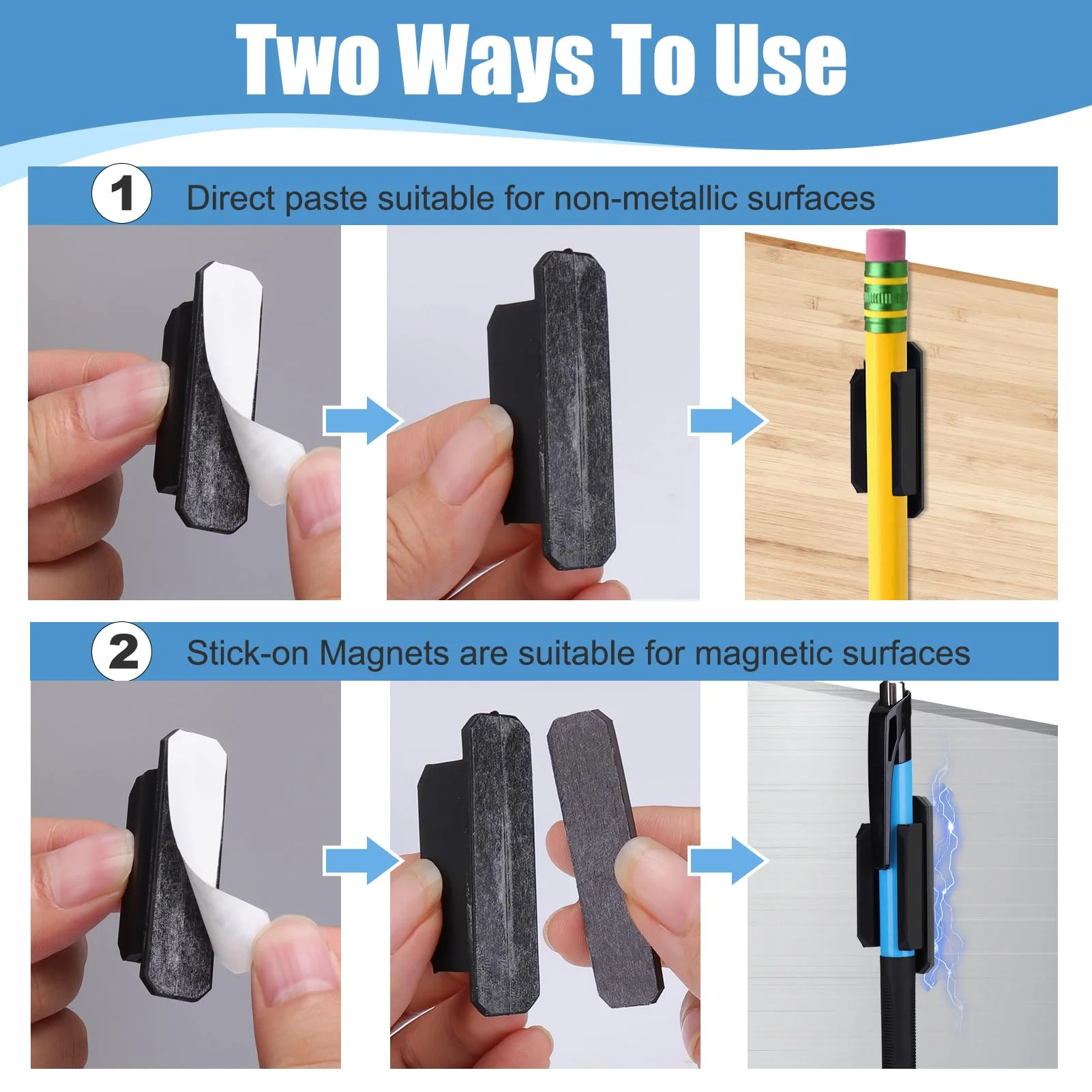 Two Ways To Use

1 Direct paste suitable for non-metallic surfaces

2 Stick-on Magnets are suitable for magnetic surfaces