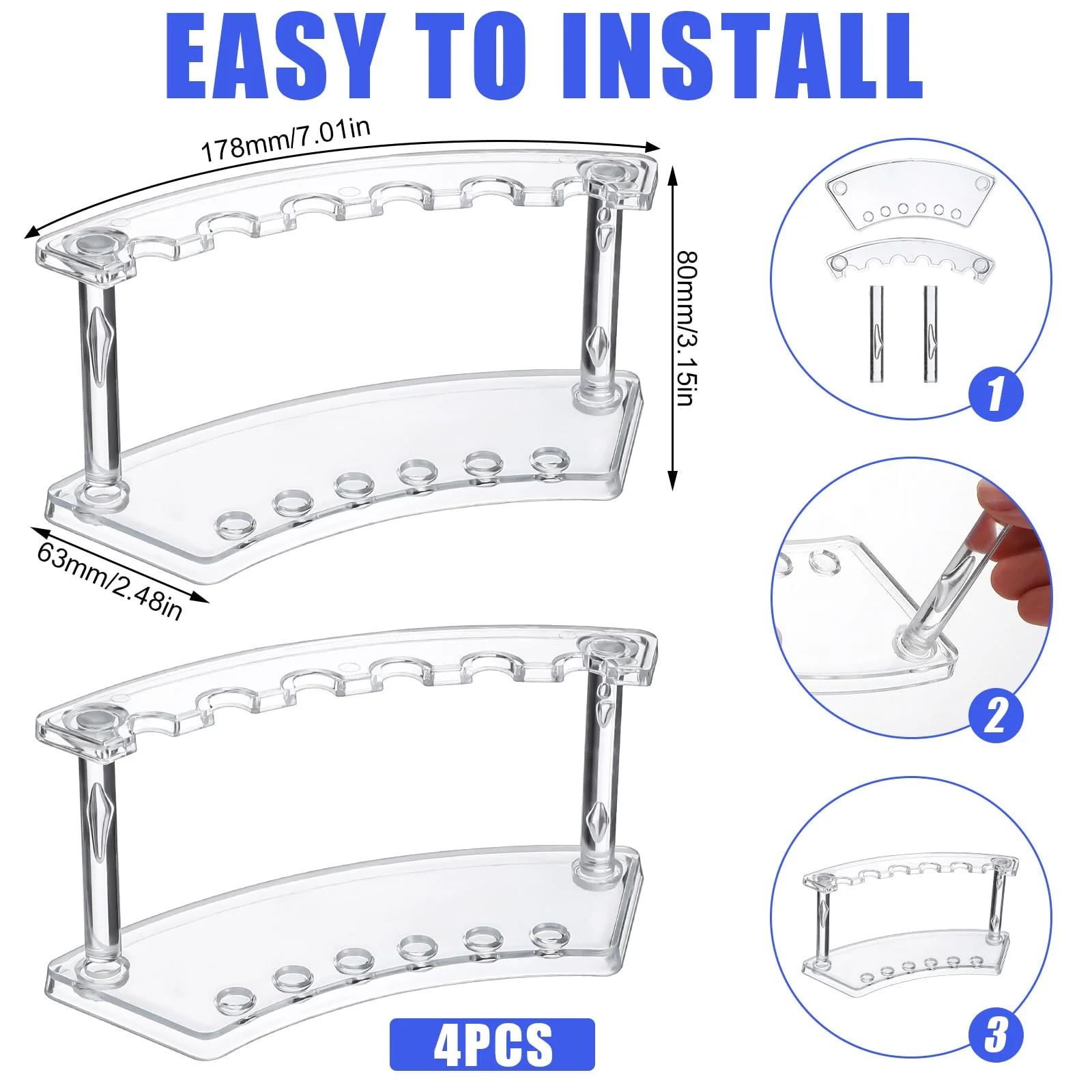 EASY TO INSTALL

178mm/7.01in

80mm/3.15in

63mm/2.48in

1

2

3

4PCS