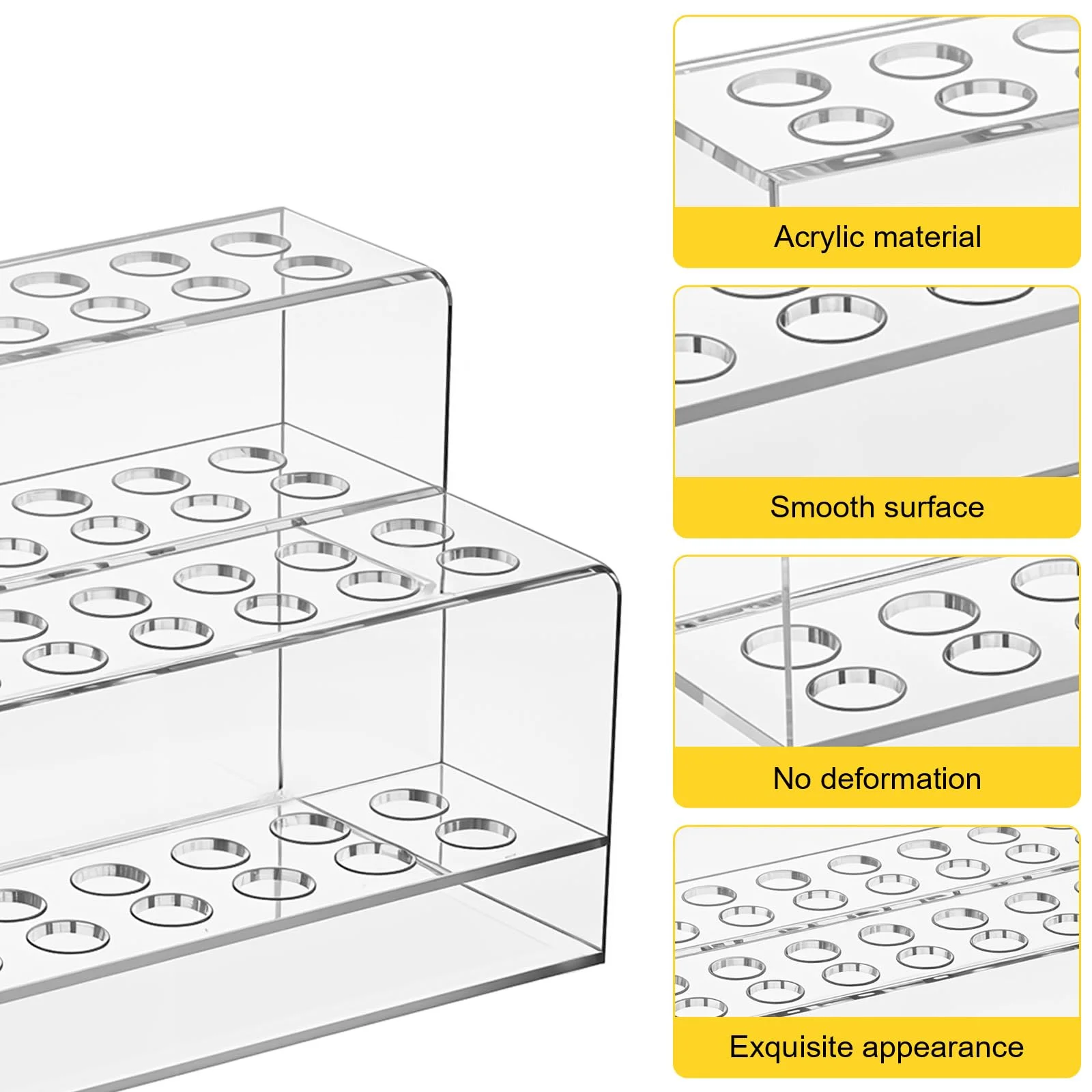 Acrylic material

Smooth surface

No deformation

Exquisite appearance