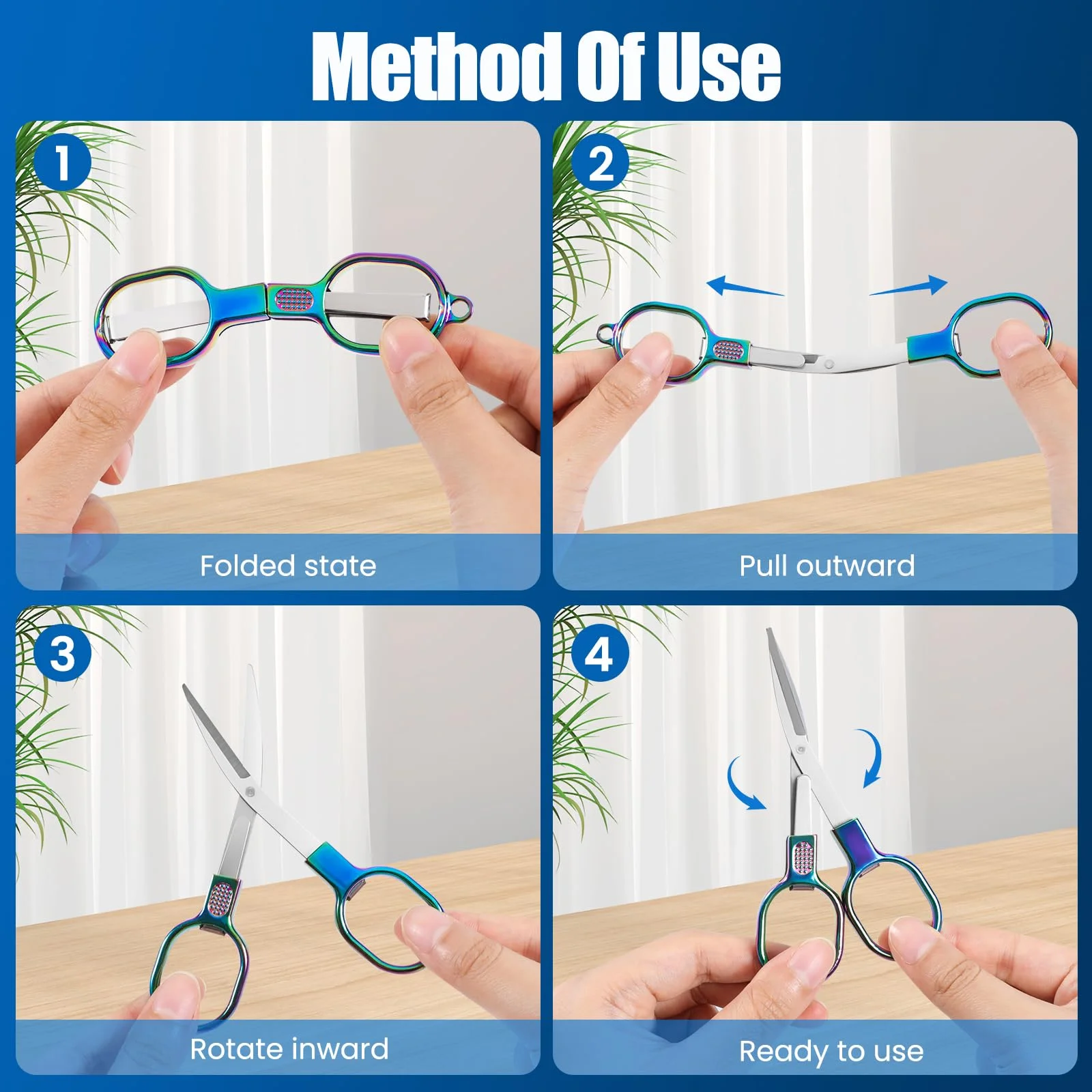 Method Of Use

1

Folded state

2

Pull outward

3

Rotate inward

4

Ready to use